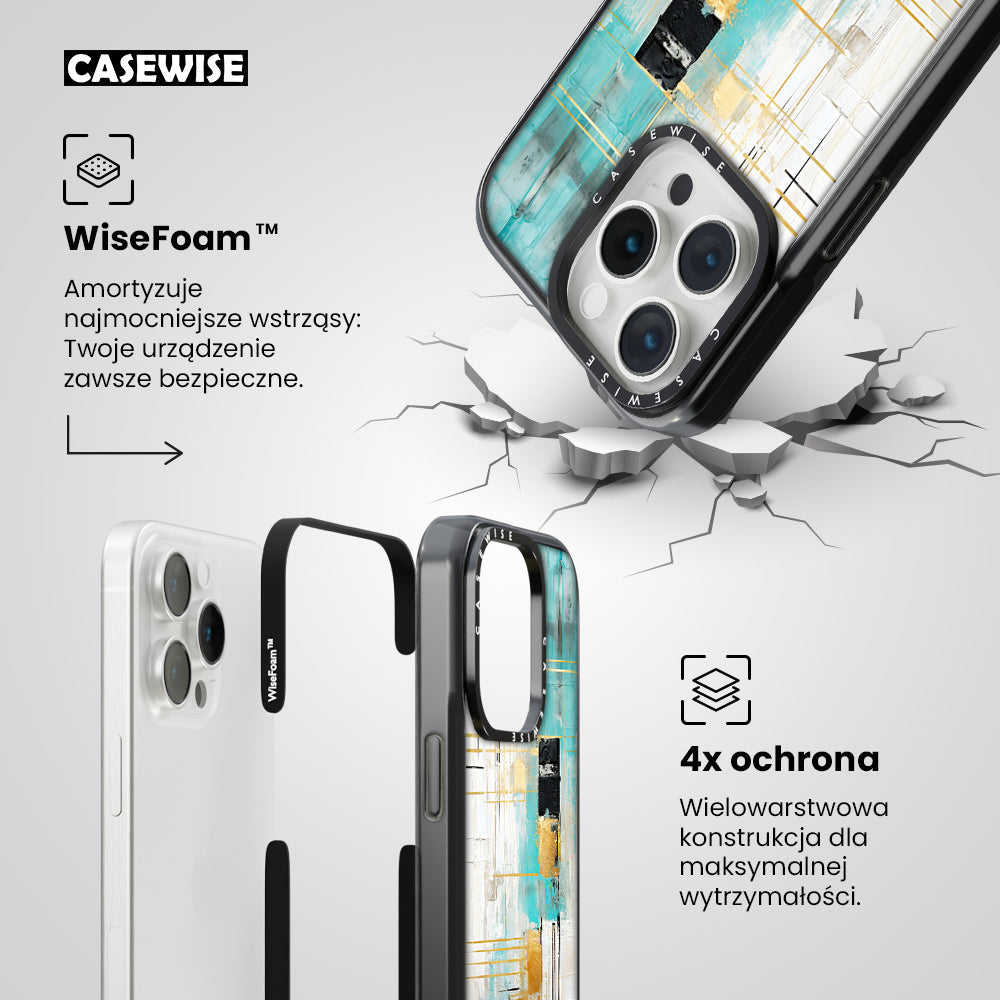 CASEWISE

WiseFoam™

Amortyzuje najmocniejsze wstrząsy: Twoje urządzenie zawsze bezpieczne.

CASEWISE

CASEWISE

WiseFoam™

CASEWISE

4x ochrona

Wielowarstwowa konstrukcja dla maksymalnej wytrzymałości.