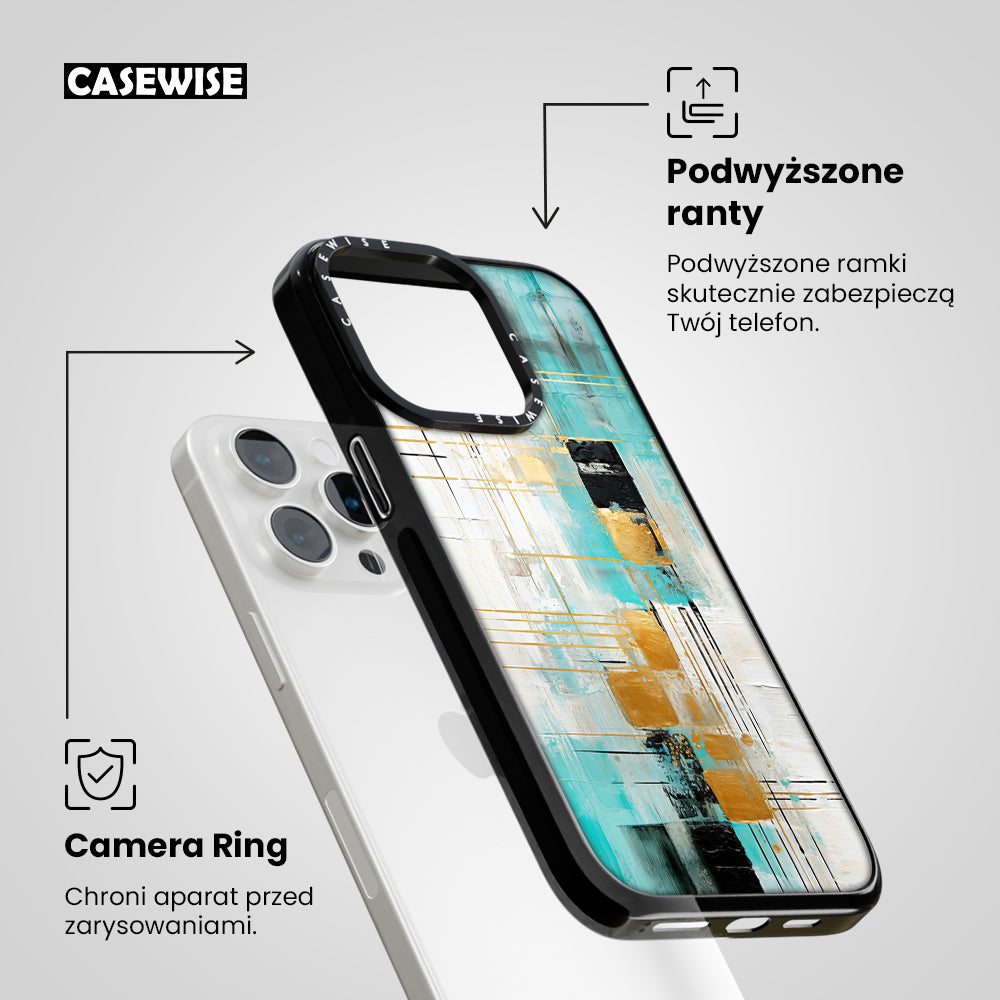 CASEWISE

Podwyższone ranty

Podwyższone ramki skutecznie zabezpieczą Twój telefon.

CASEWISE

CASEWISE

Camera Ring

Chroni aparat przed zarysowaniami.