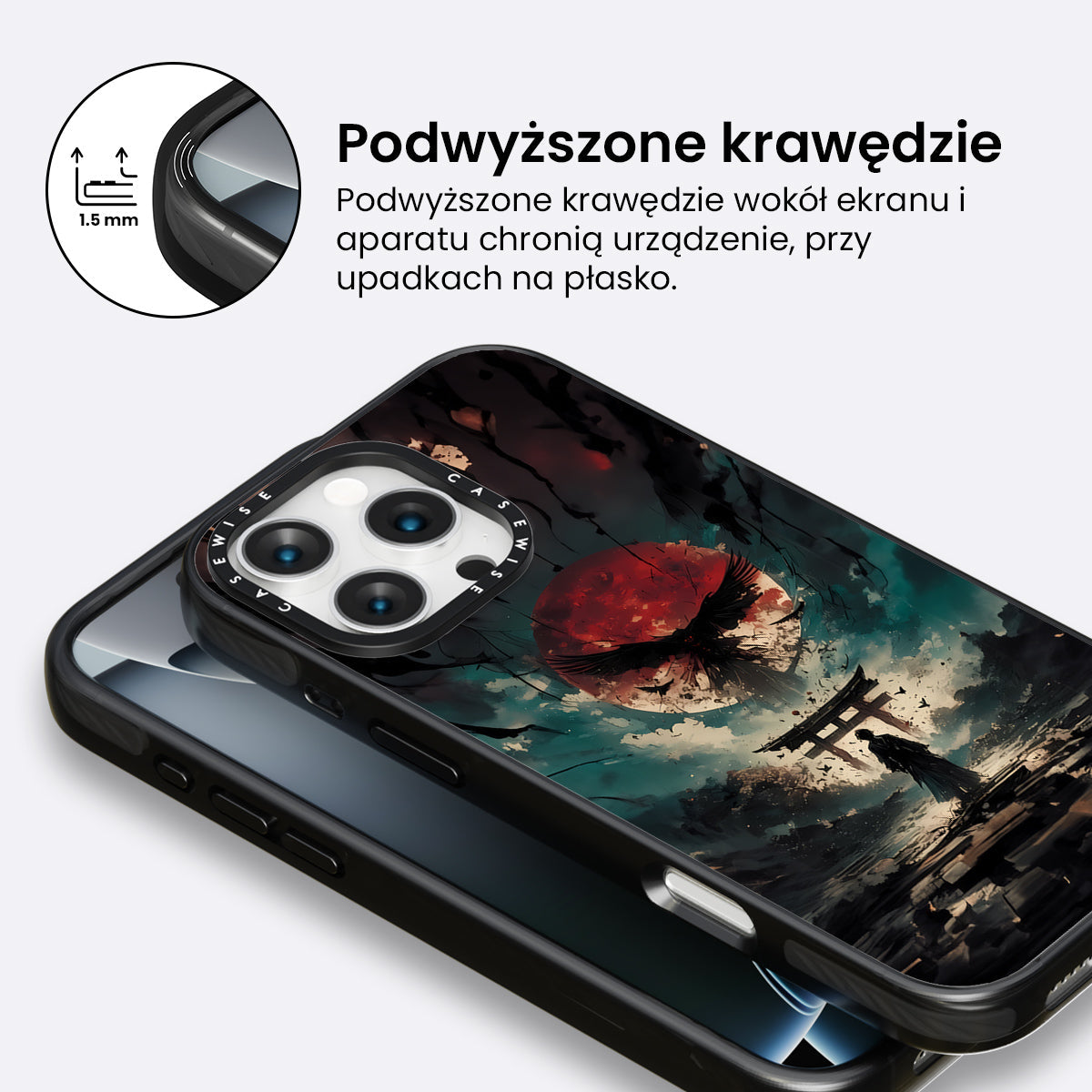 1.5 mm

Podwyższone krawędzie

Podwyższone krawędzie wokół ekranu i aparatu chronią urządzenie, przy upadkach na płasko.

CASEWISE CASEWISE