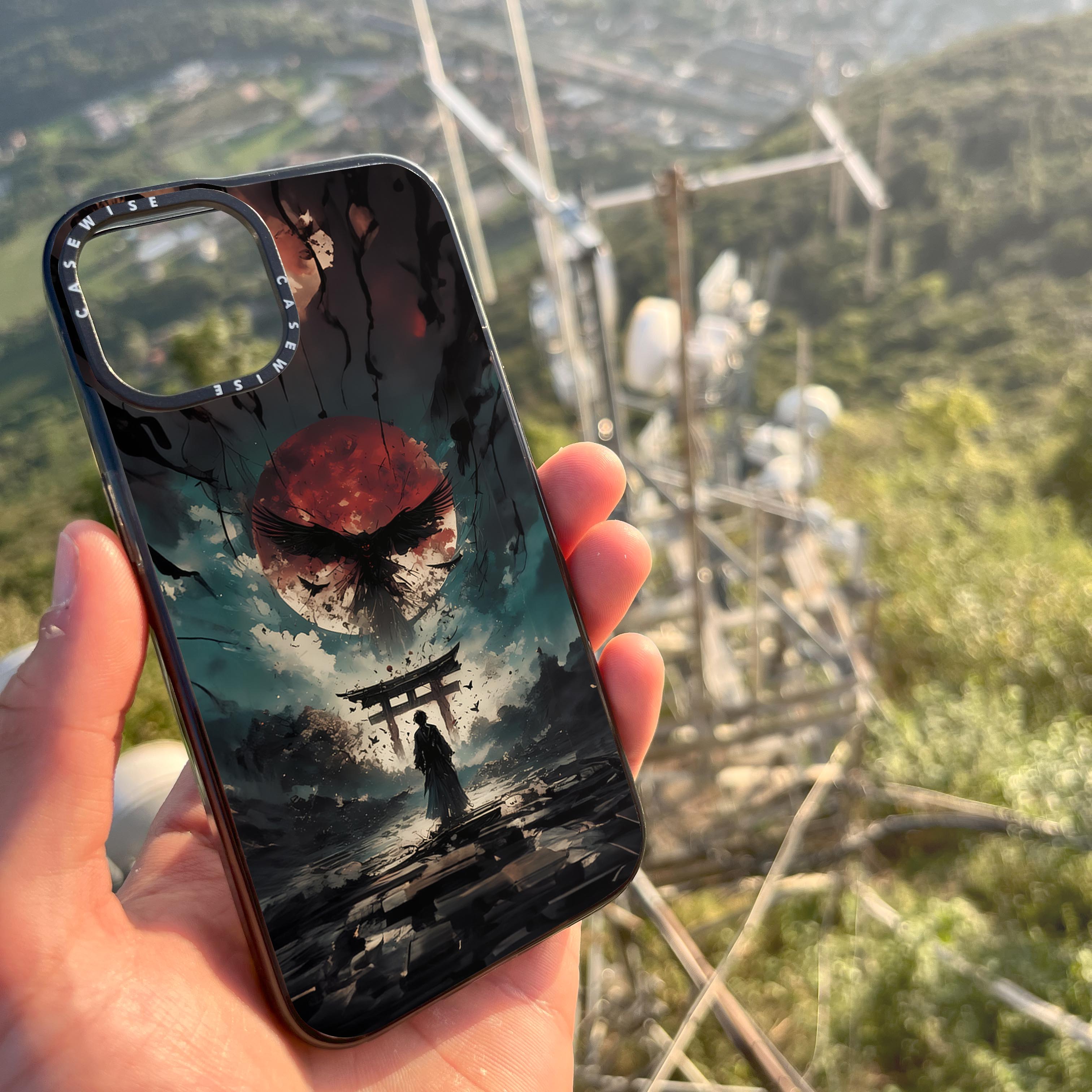 CASEWISE
CASEWISE