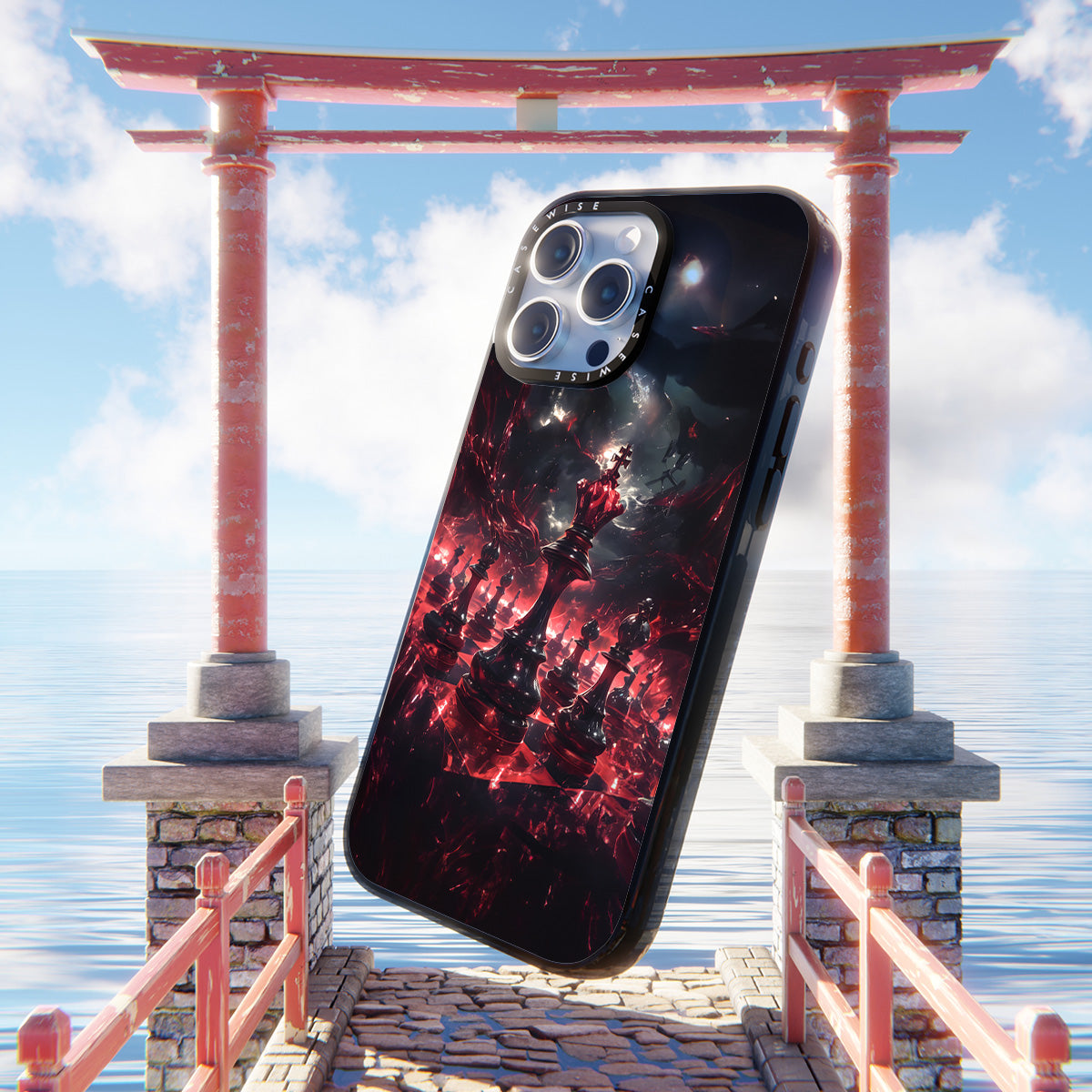 CASEWISE
CASEWISE