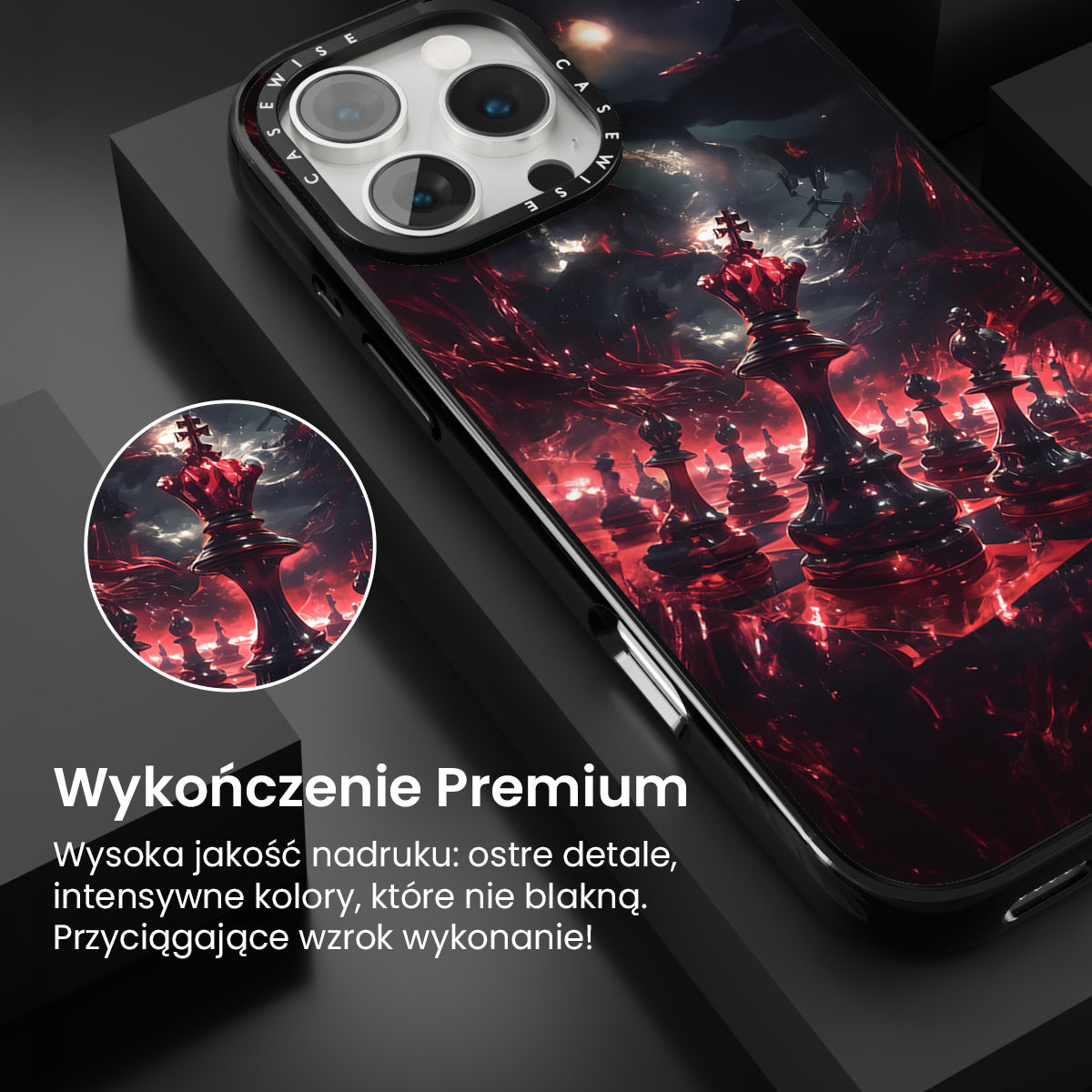 CASEWISE CASEWISE

Wykończenie Premium

Wysoka jakość nadruku: ostre detale, intensywne kolory, które nie blakną. Przyciągające wzrok wykonanie!