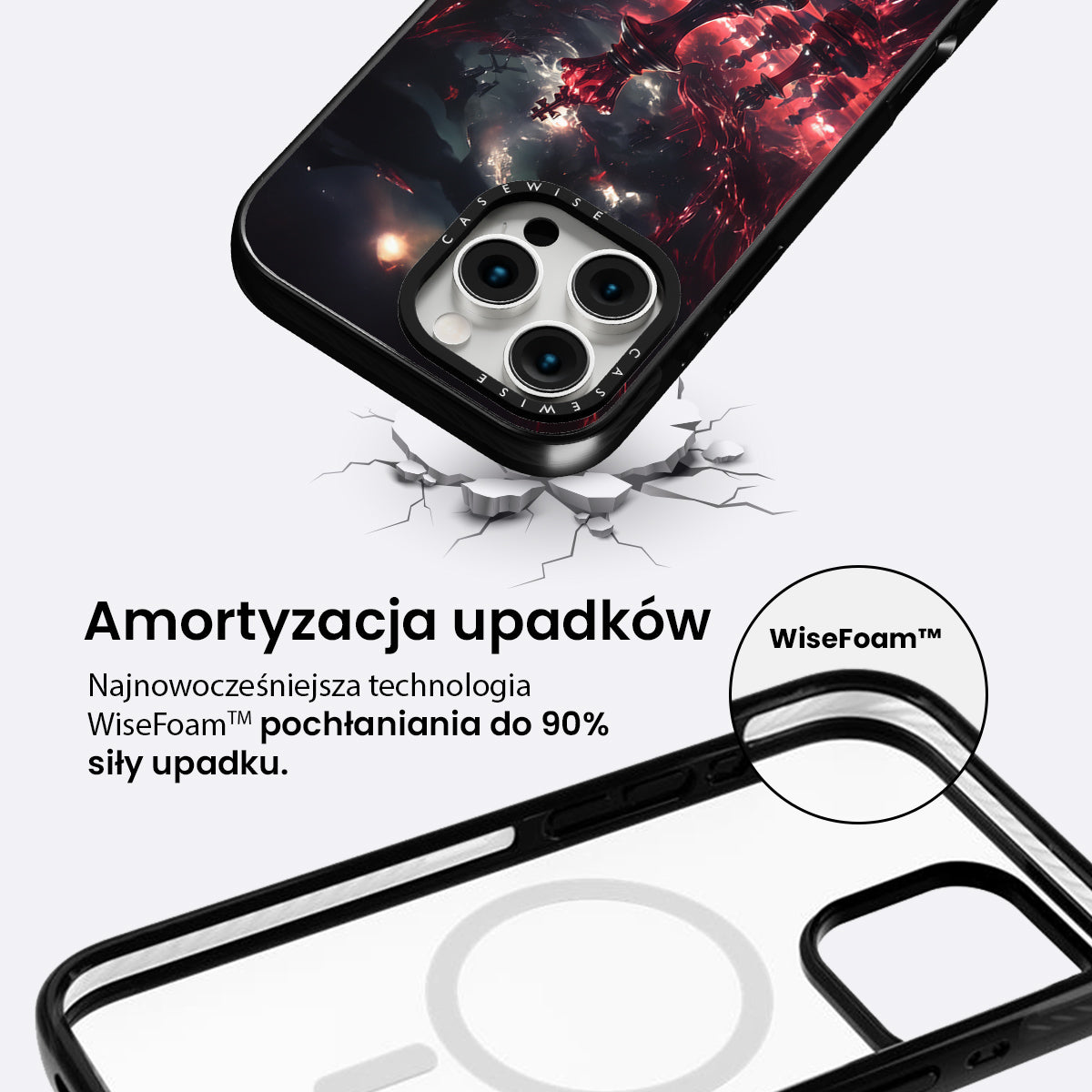 CASEWISE

CASEWISE

Amortyzacja upadków

Najnowocześniejsza technologia WiseFoam™ pochłaniania do 90% siły upadku.

WiseFoam™