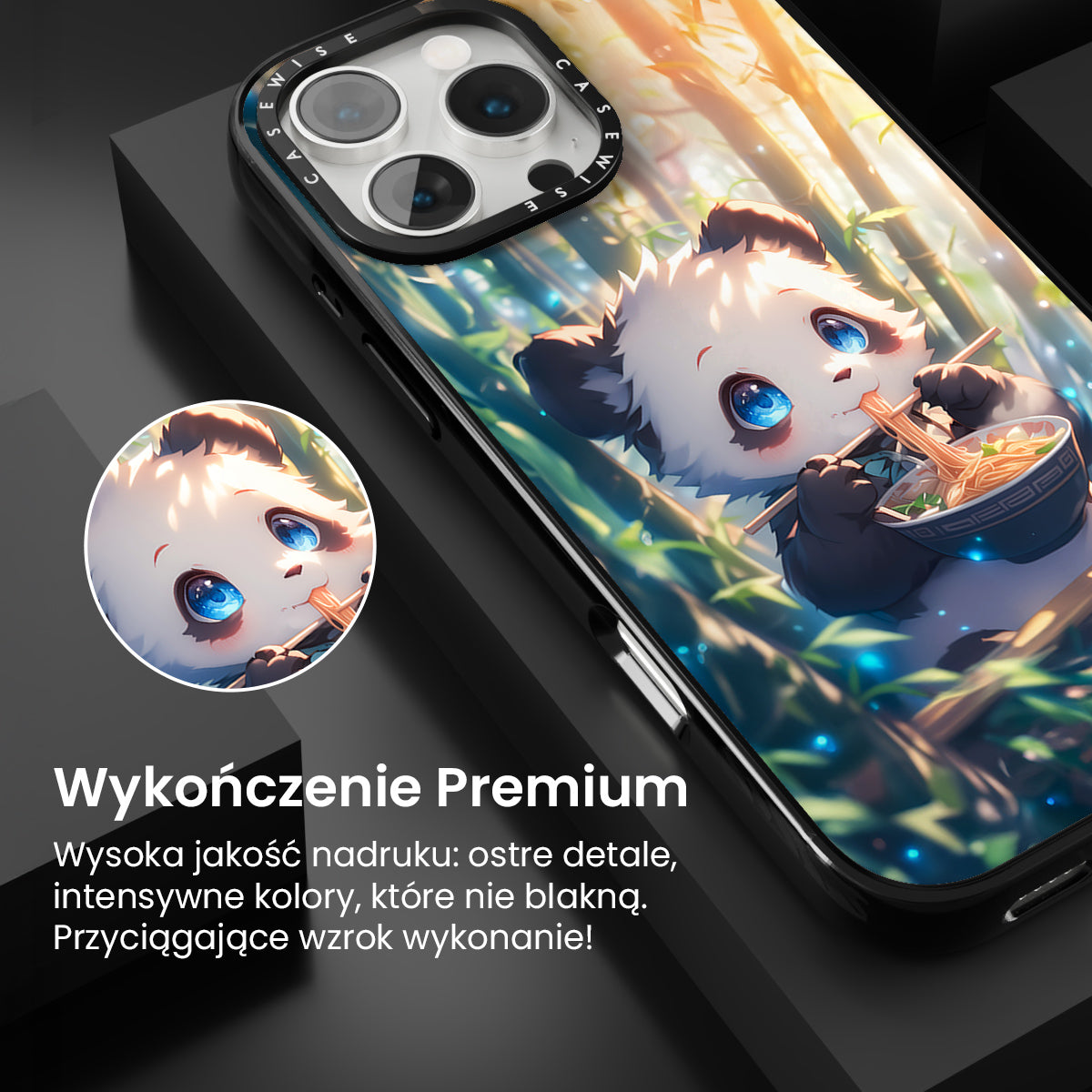 CASEWISE CASEWISE

Wykończenie Premium

Wysoka jakość nadruku: ostre detale, intensywne kolory, które nie blakną. Przyciągające wzrok wykonanie!