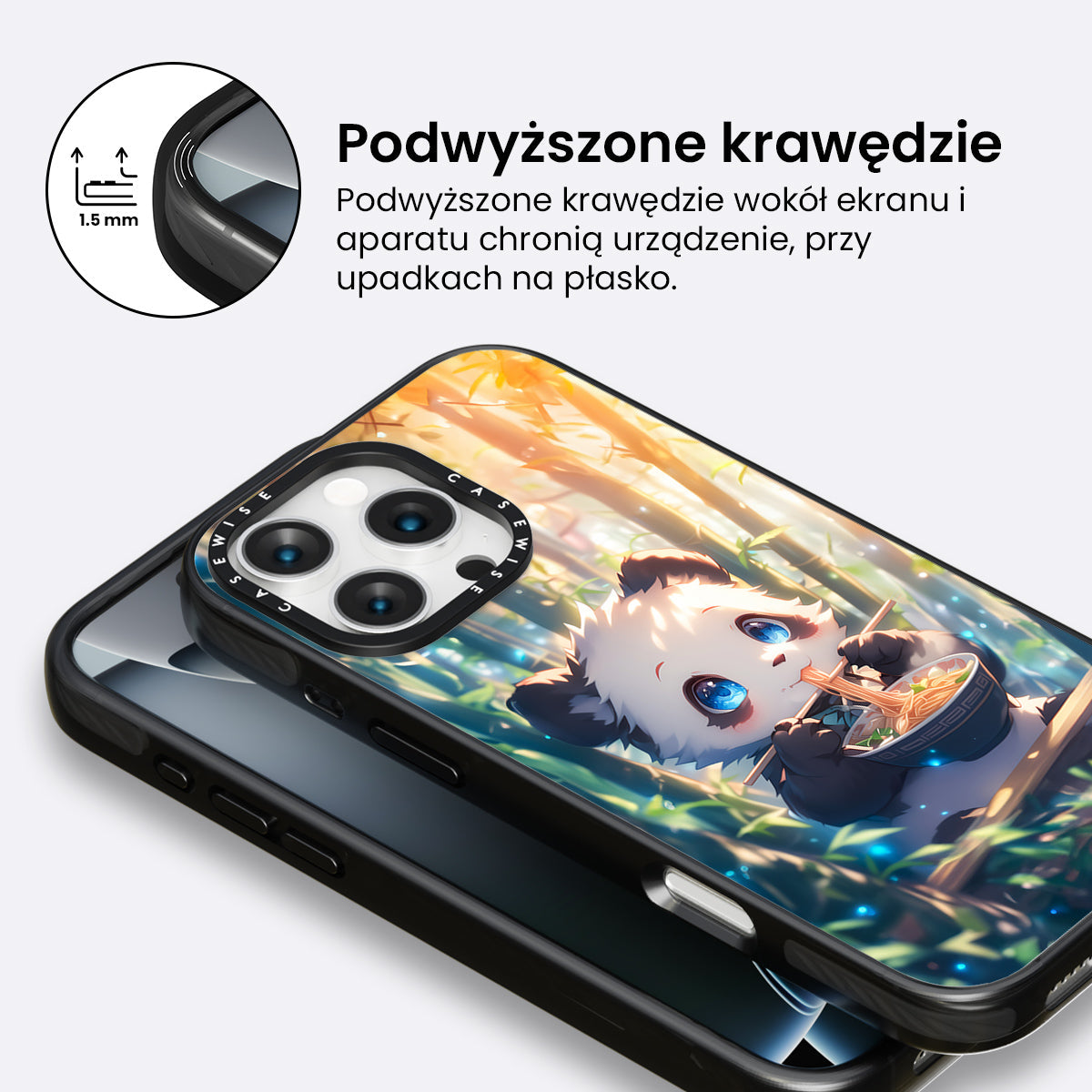 1.5 mm

Podwyższone krawędzie

Podwyższone krawędzie wokół ekranu i aparatu chronią urządzenie, przy upadkach na płasko.

CASEWISE CASEWISE