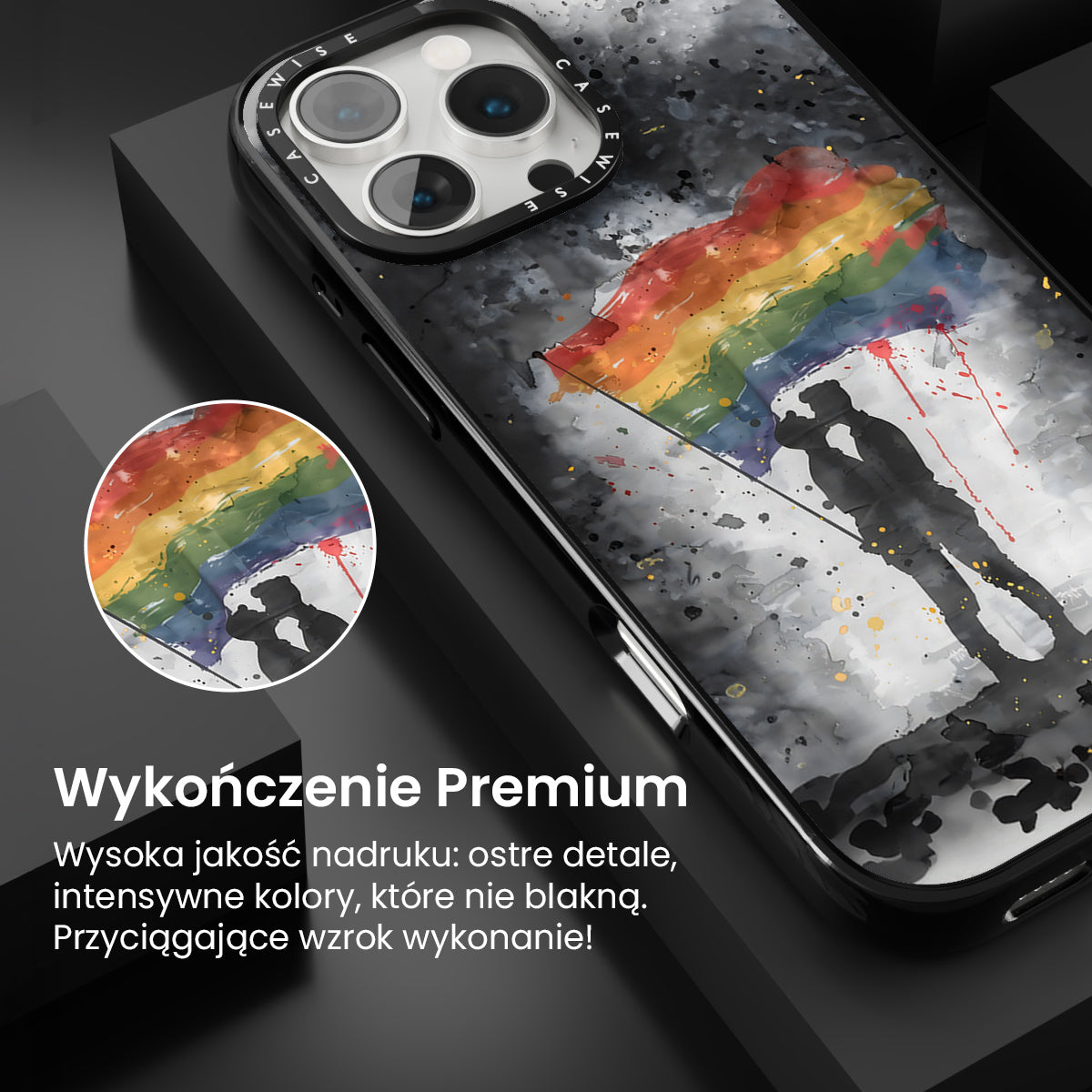 CASEWISE CASEWISE

Wykończenie Premium

Wysoka jakość nadruku: ostre detale, intensywne kolory, które nie blakną. Przyciągające wzrok wykonanie!