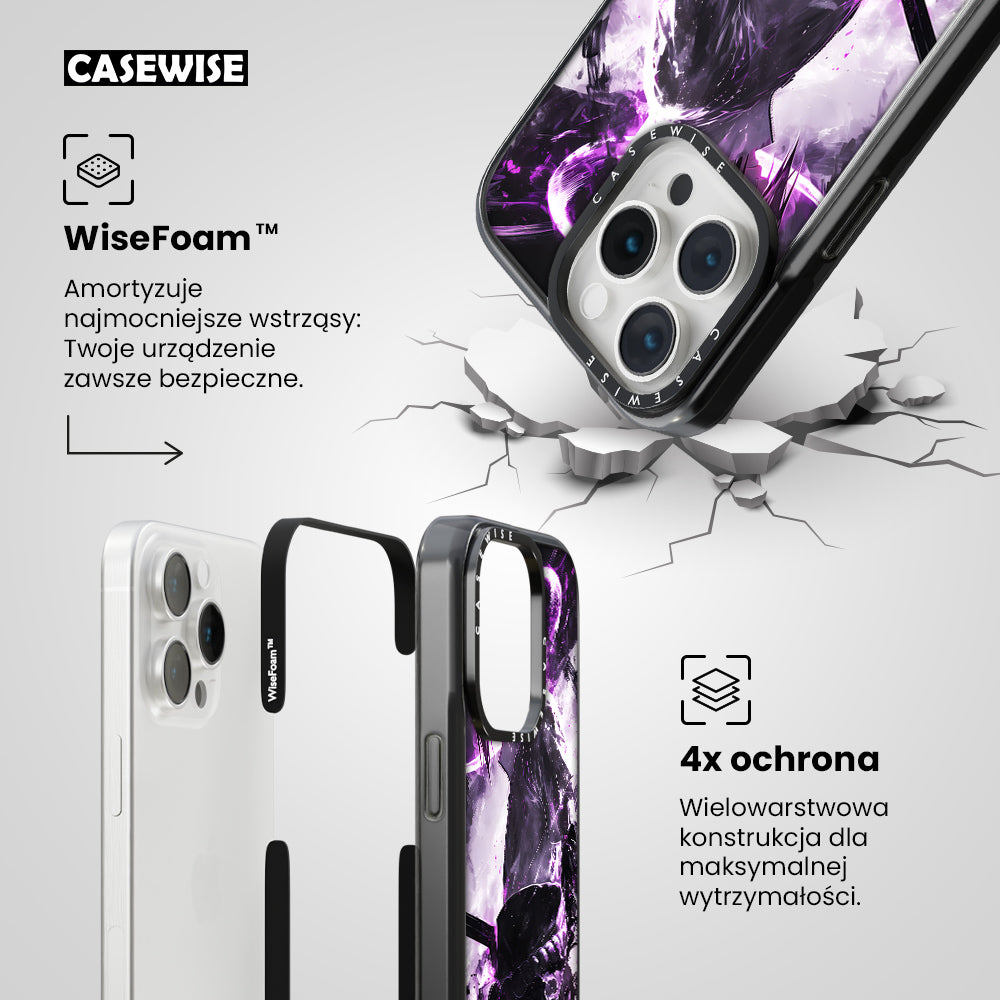 CASEWISE

WiseFoam™

Amortyzuje najmocniejsze wstrząsy: Twoje urządzenie zawsze bezpieczne.

CASEWISE CASEWISE

WiseFoam™

CASEWISE

4x ochrona

Wielowarstwowa konstrukcja dla maksymalnej wytrzymałości.