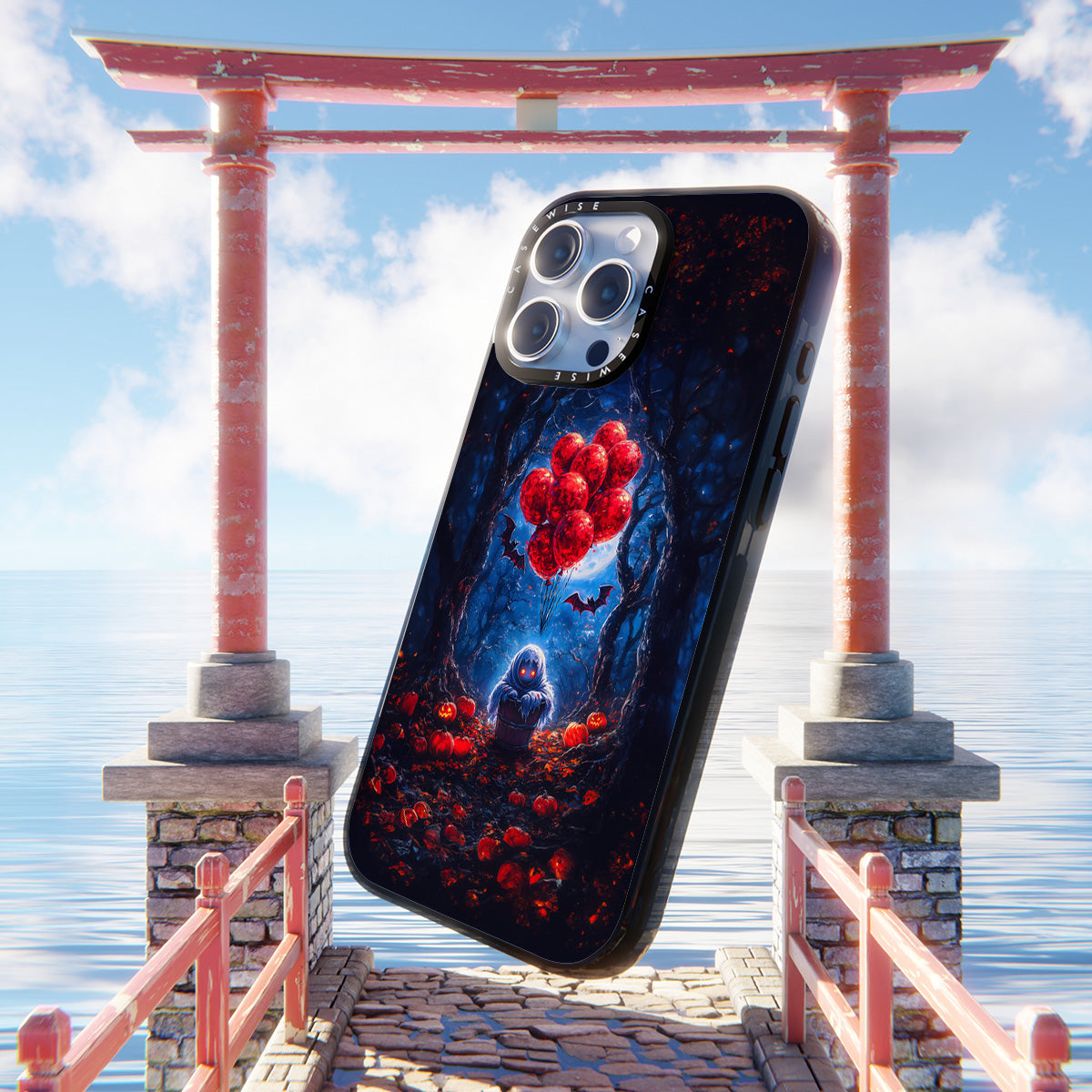 CASEWISE CASEWISE