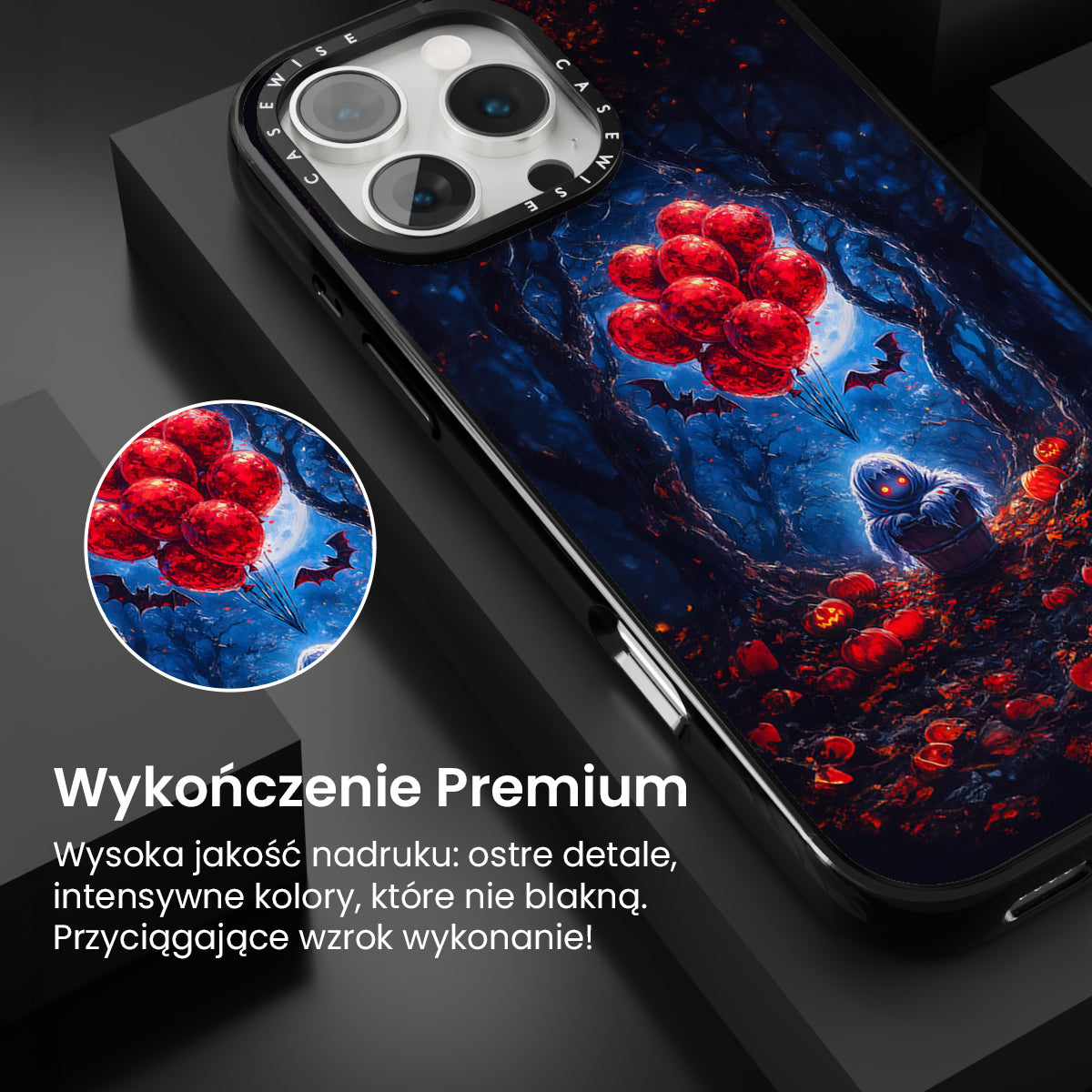 CASEWISE CASEWISE

Wykończenie Premium

Wysoka jakość nadruku: ostre detale, intensywne kolory, które nie blakną. Przyciągające wzrok wykonanie!