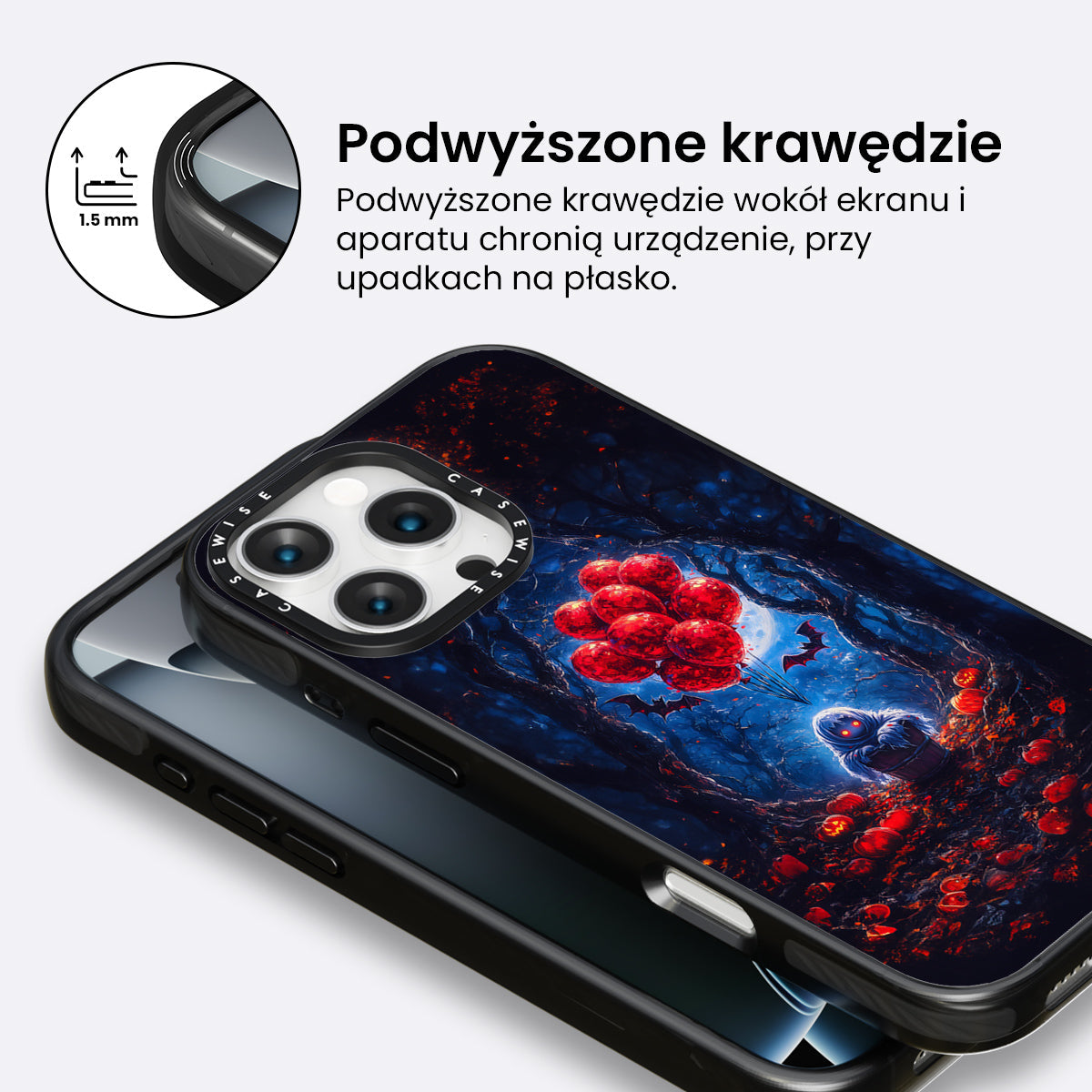 1.5 mm

Podwyższone krawędzie

Podwyższone krawędzie wokół ekranu i aparatu chronią urządzenie, przy upadkach na płasko.

CASEWISE CASEWISE