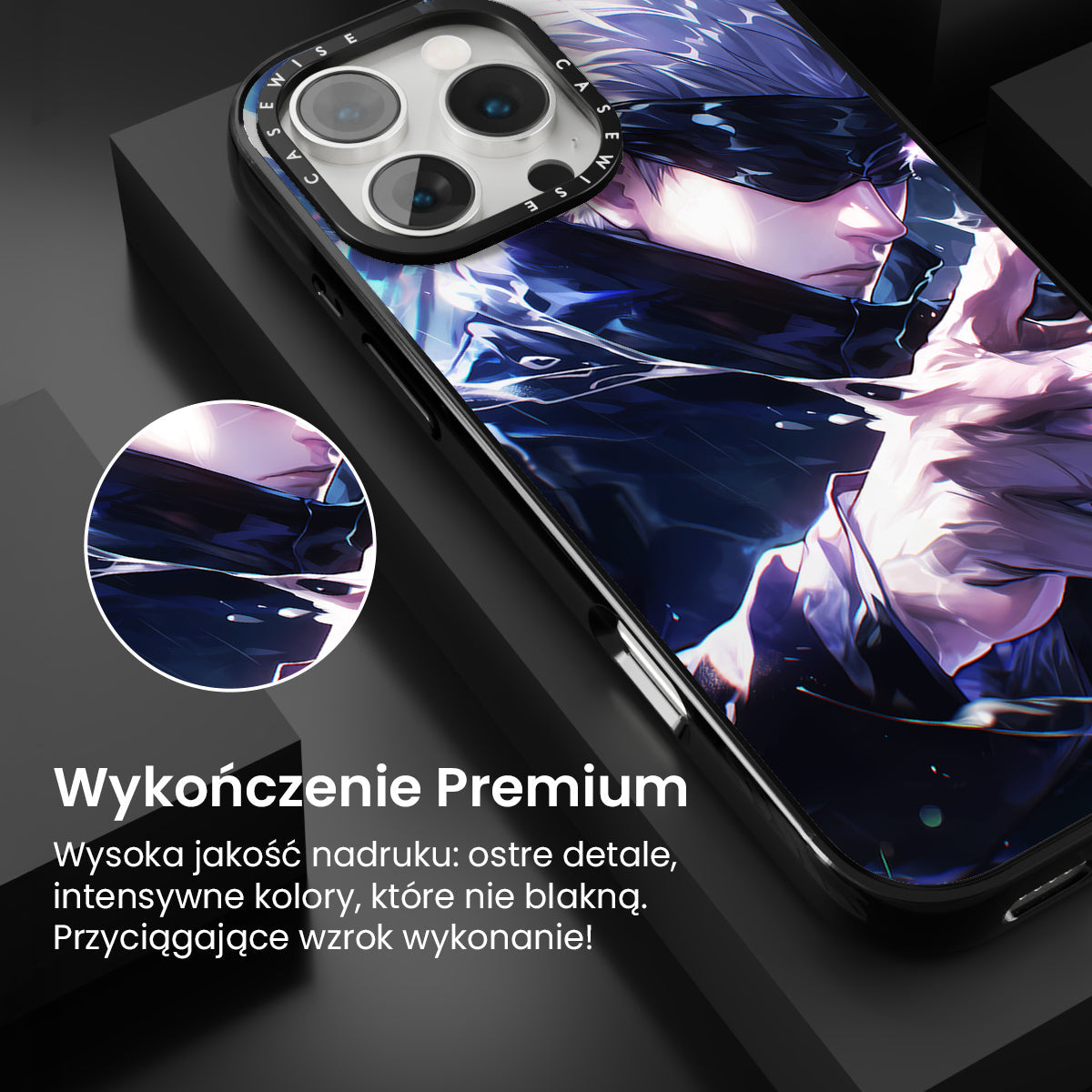 CASEWISE CASEWISE

Wykończenie Premium

Wysoka jakość nadruku: ostre detale, intensywne kolory, które nie blakną. Przyciągające wzrok wykonanie!