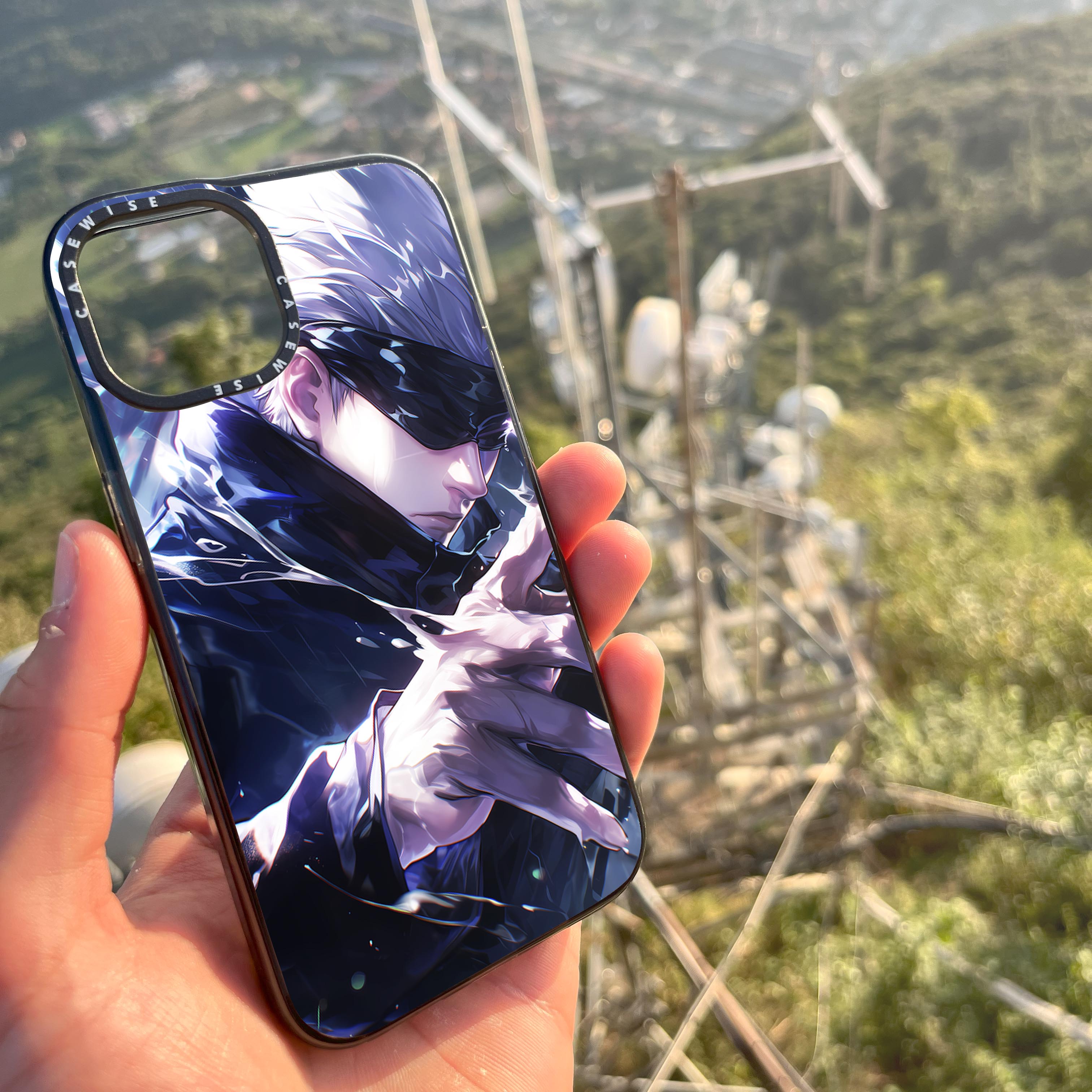 CASEWISE CASEWISE