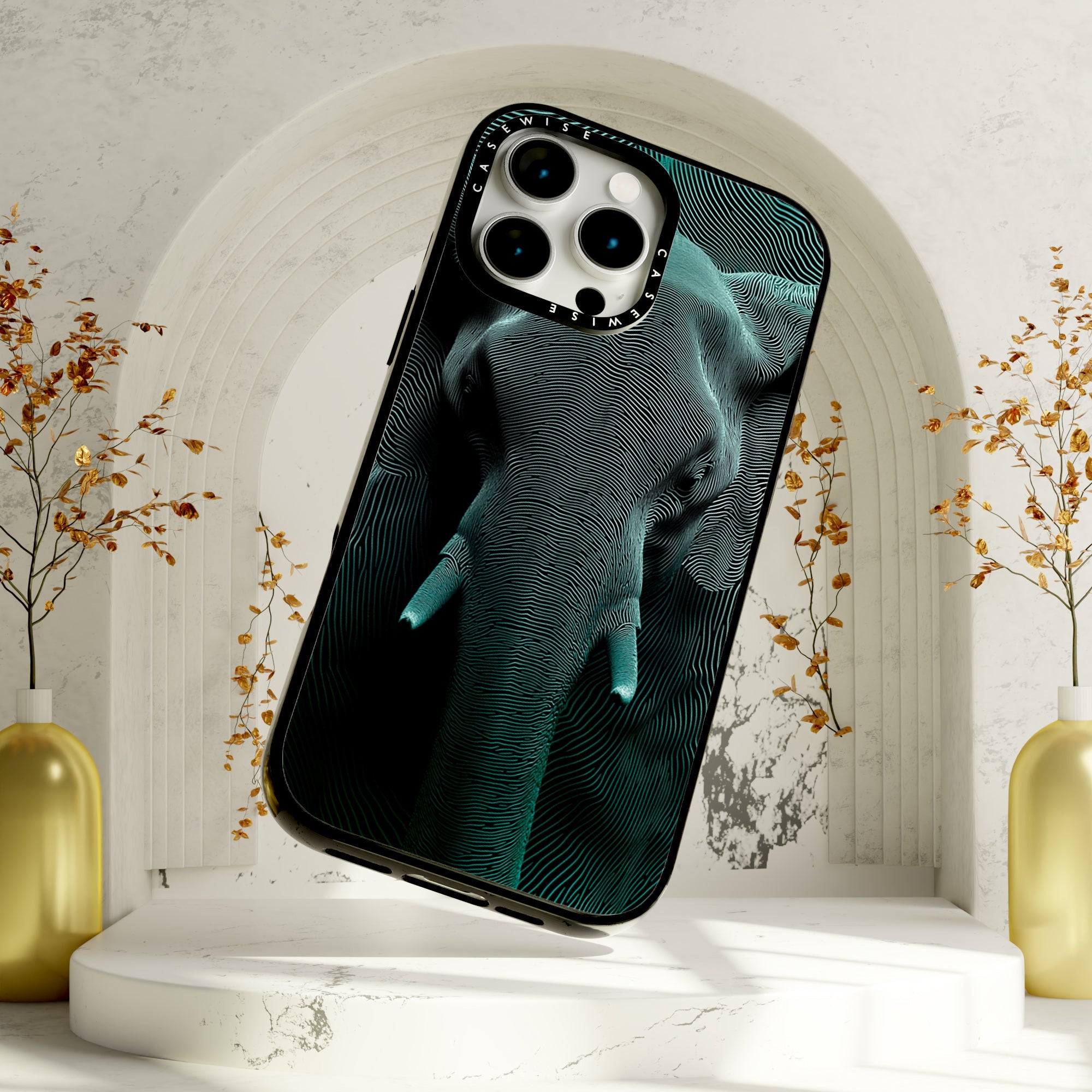 CASEWISE CASEWISE