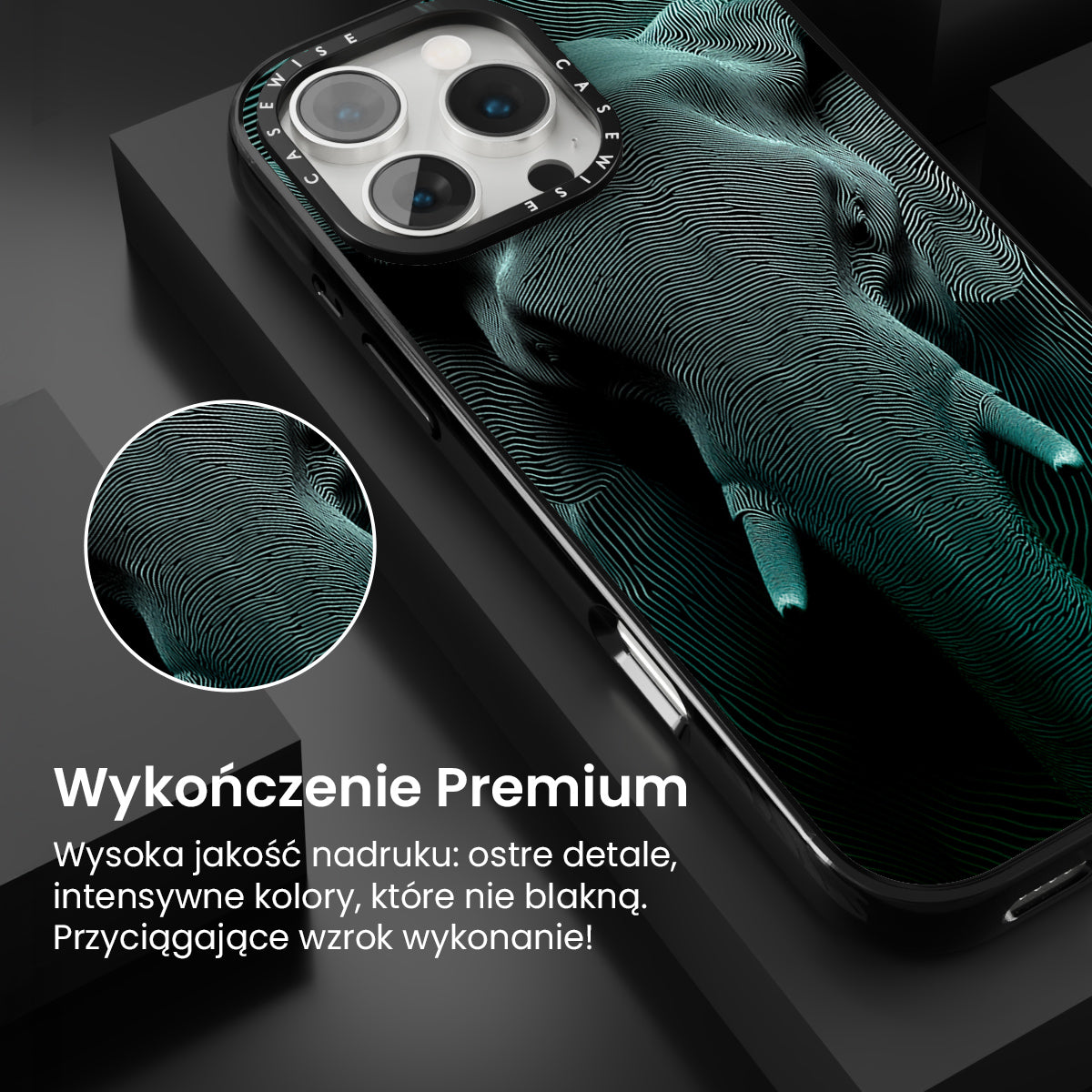 CASEWISE CASEWISE

Wykończenie Premium

Wysoka jakość nadruku: ostre detale, intensywne kolory, które nie blakną. Przyciągające wzrok wykonanie!