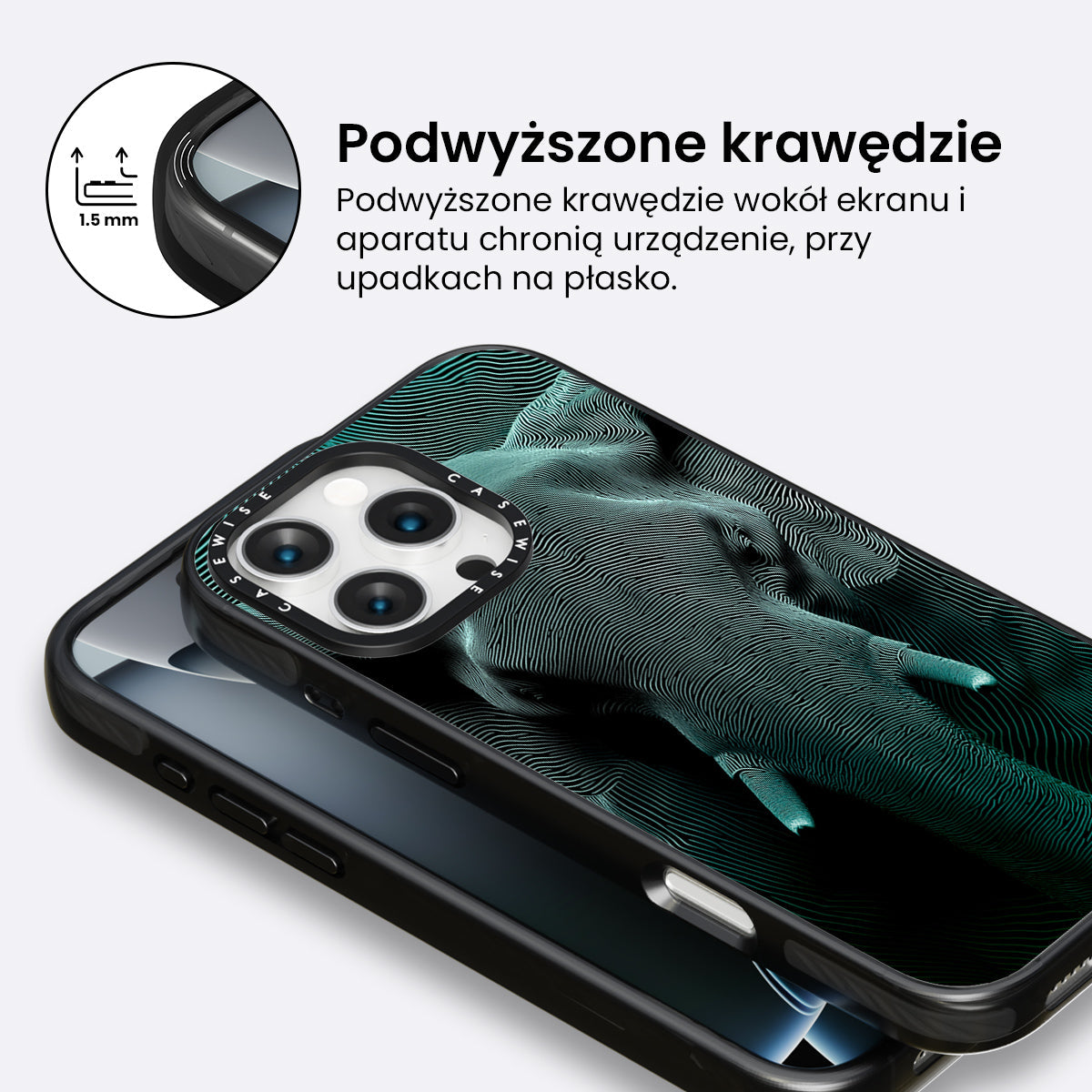 1.5 mm

Podwyższone krawędzie

Podwyższone krawędzie wokół ekranu i aparatu chronią urządzenie, przy upadkach na płasko.

CASEWISE CASEWISE