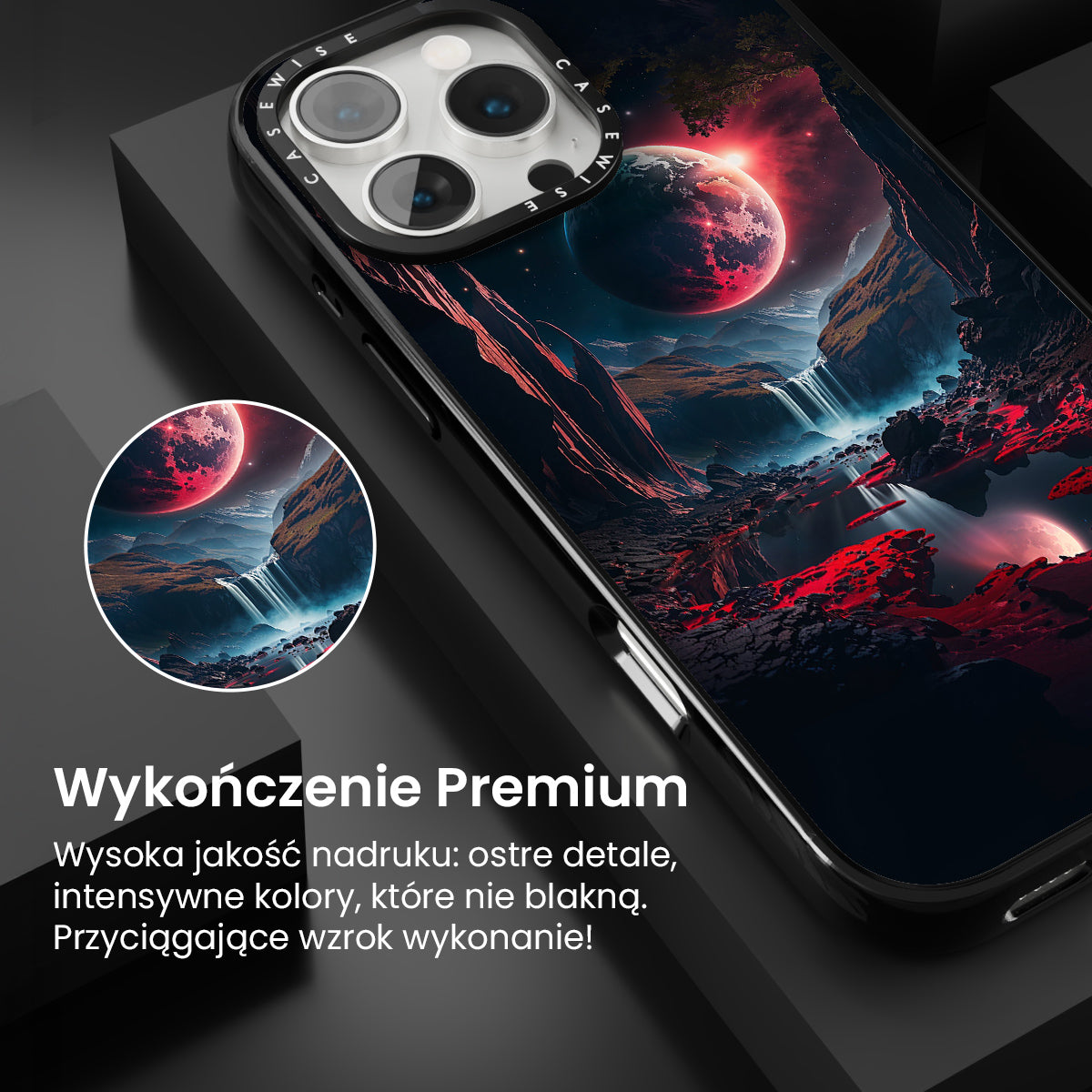 CASEWISE CASEWISE

Wykończenie Premium

Wysoka jakość nadruku: ostre detale, intensywne kolory, które nie blakną. Przyciągające wzrok wykonanie!