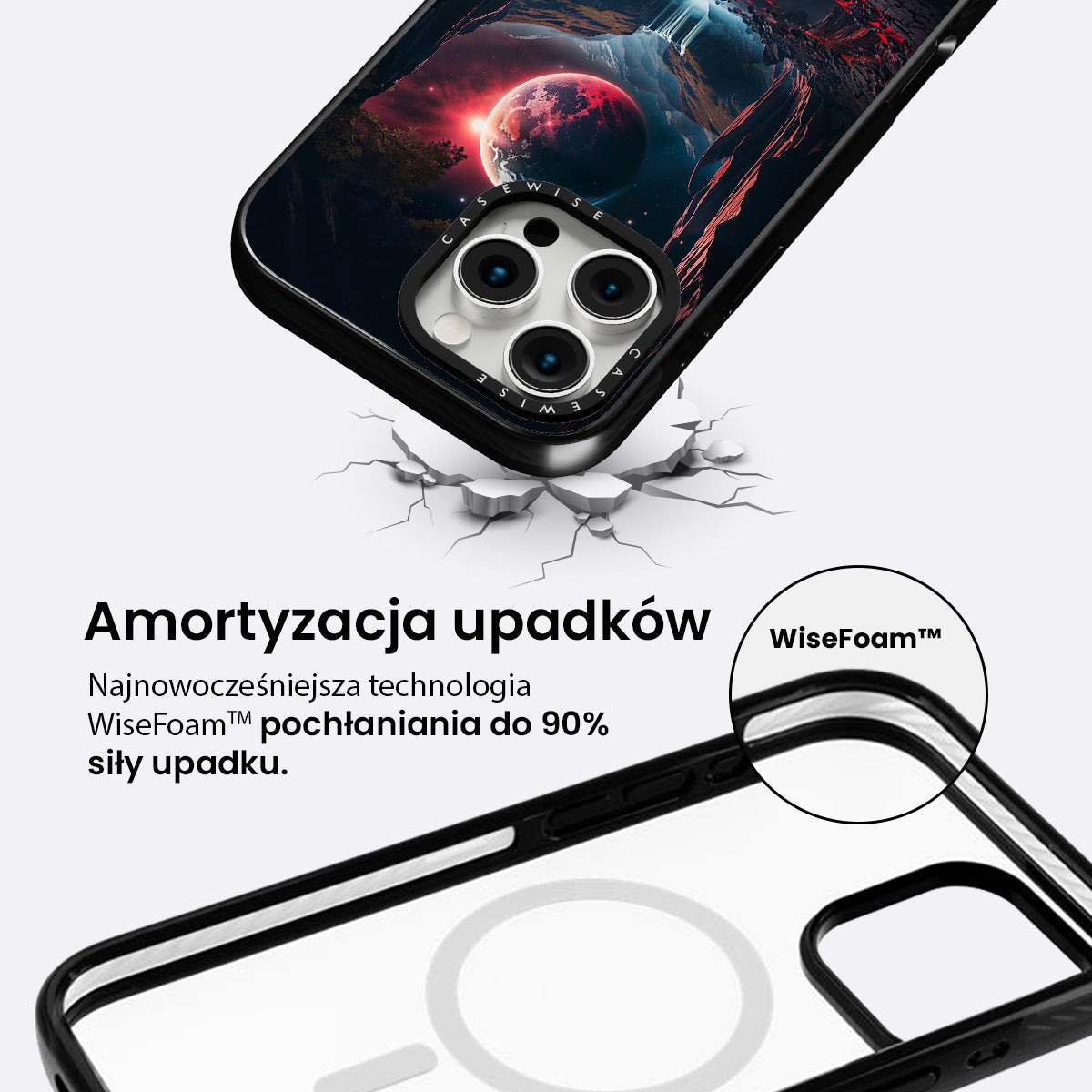 CASEWISE

CASEWISE

Amortyzacja upadków

Najnowocześniejsza technologia WiseFoam™ pochłaniania do 90% siły upadku.

WiseFoam™