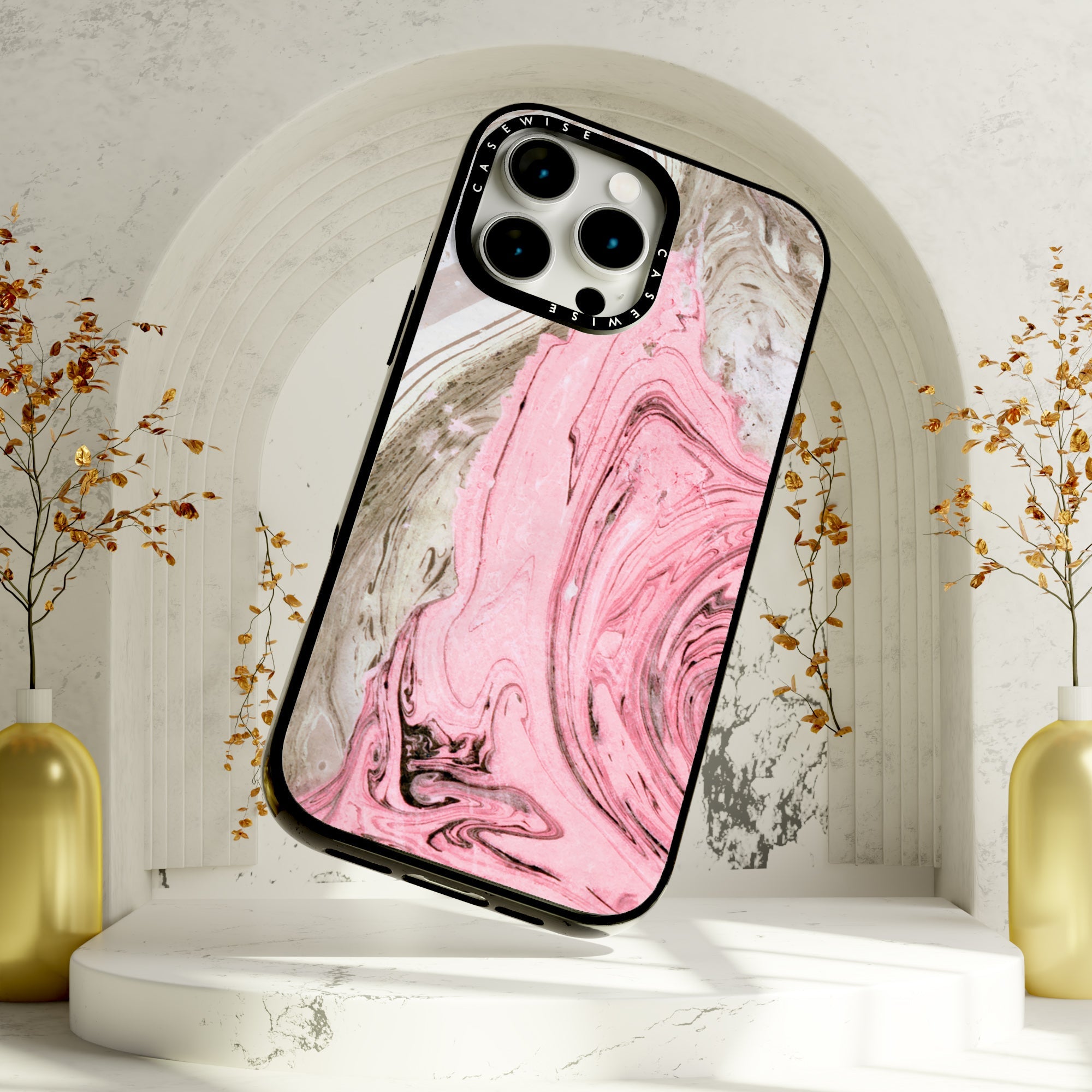 CASEWISE
CASEWISE