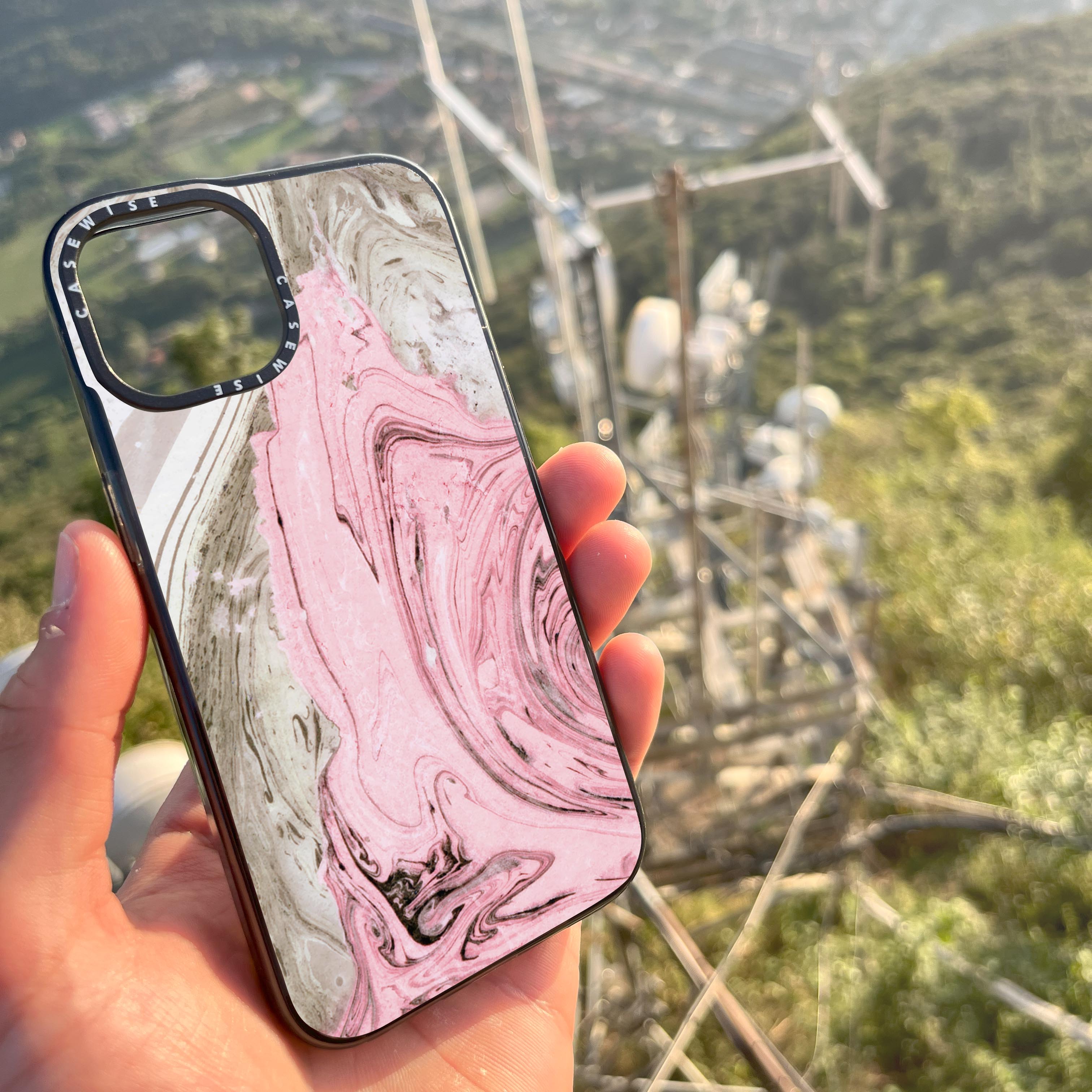 CASEWISE CASEWISE