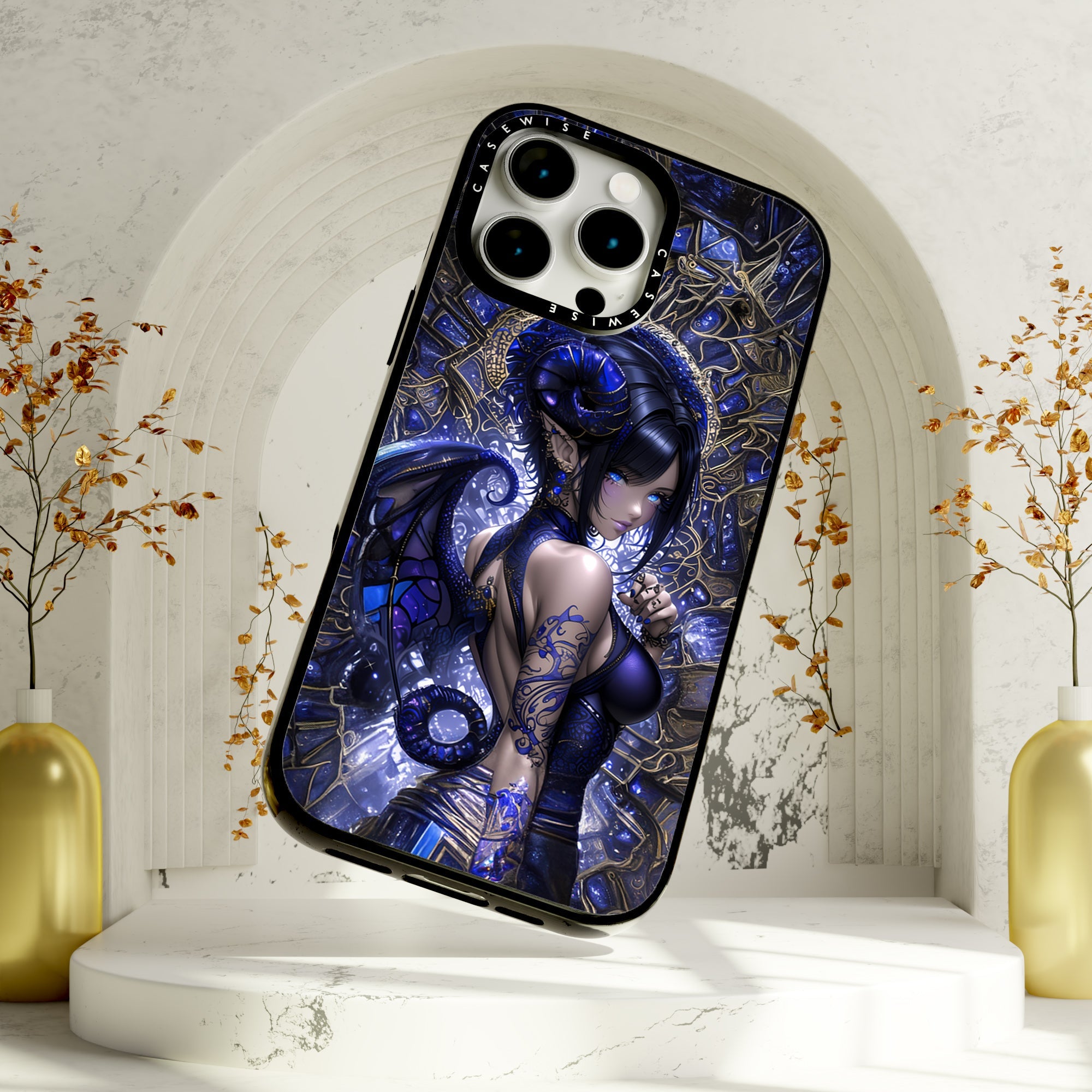 CASEWISE CASEWISE