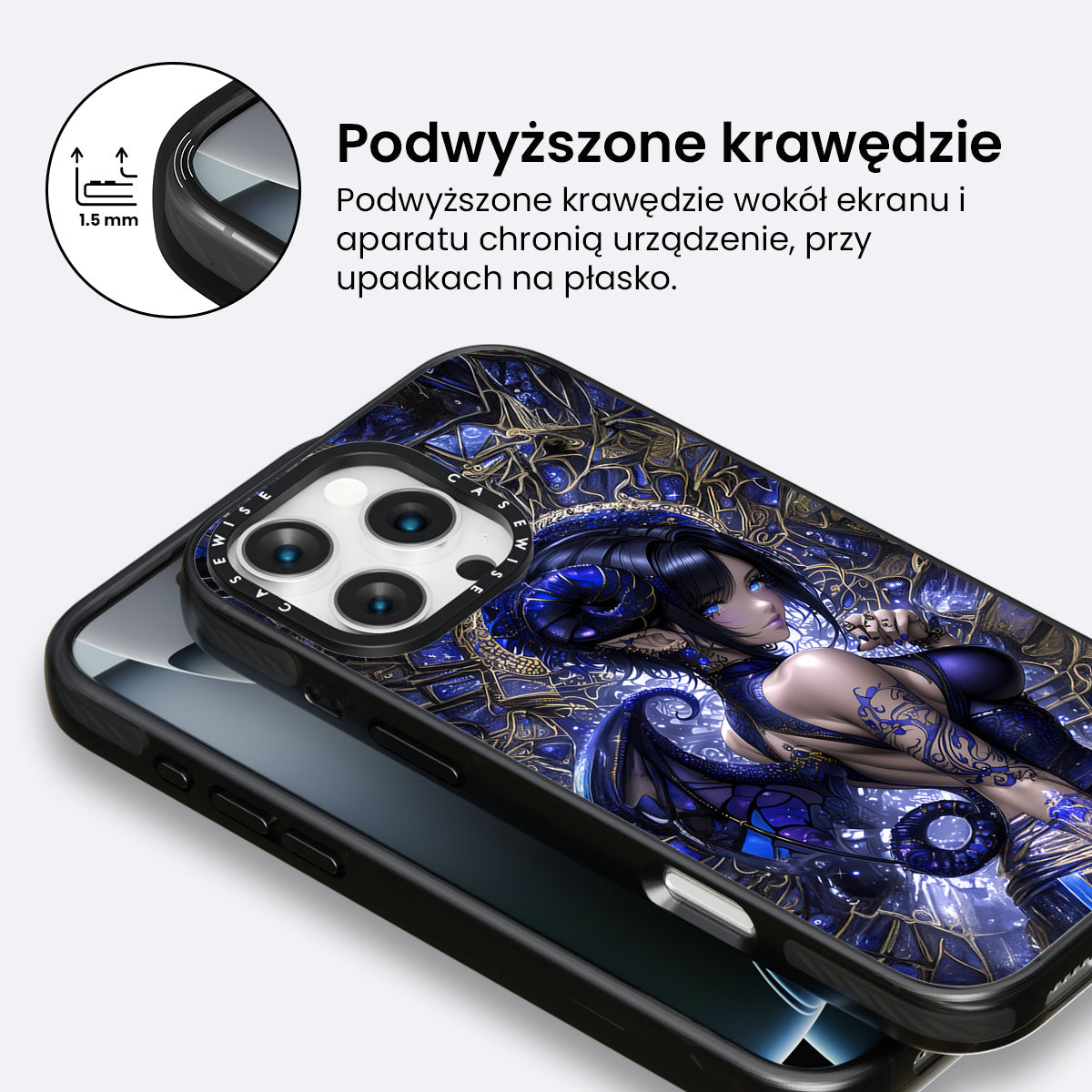 1.5 mm

Podwyższone krawędzie

Podwyższone krawędzie wokół ekranu i aparatu chronią urządzenie, przy upadkach na płasko.

CASEWISE CASEWISE