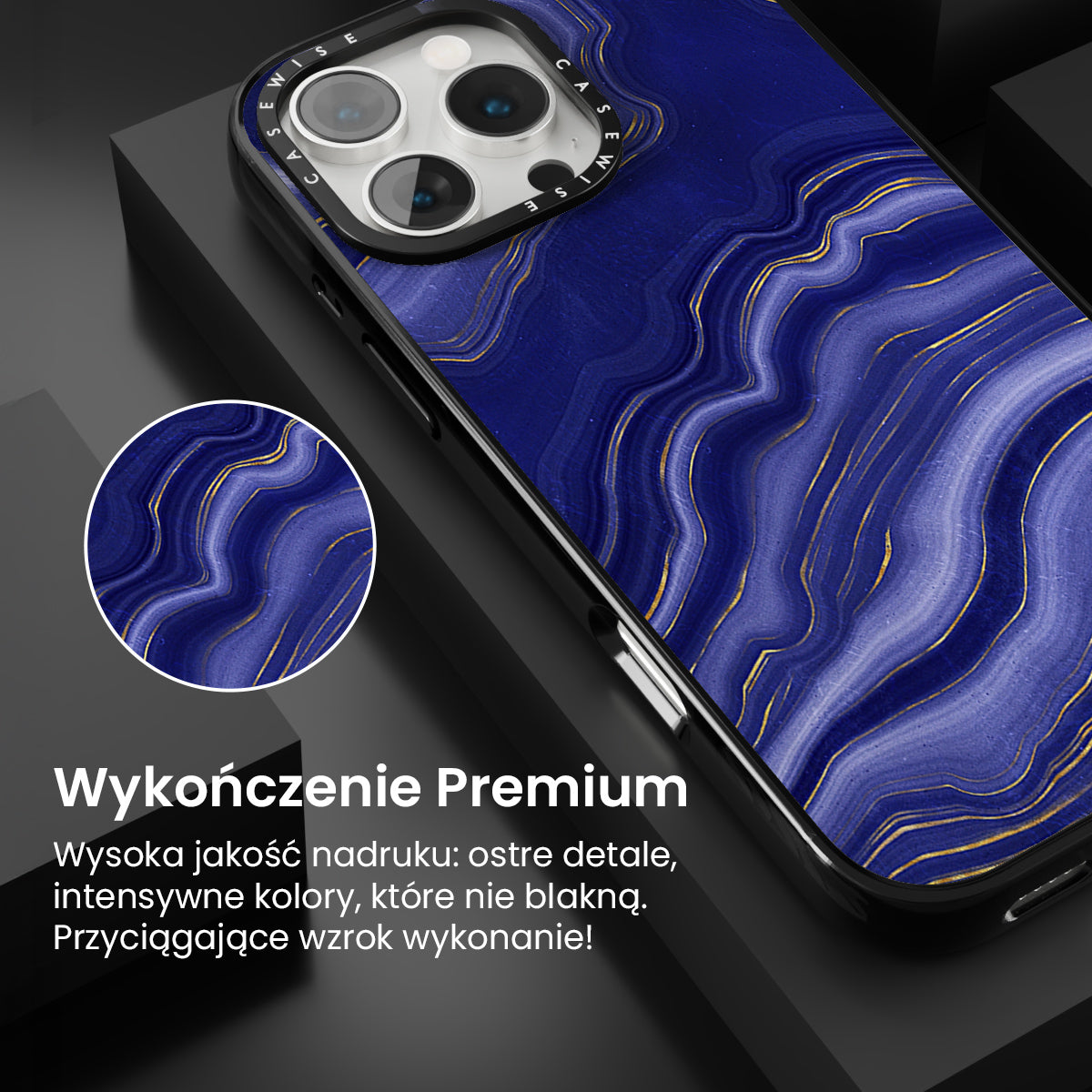 CASEWISE CASEWISE

Wykończenie Premium

Wysoka jakość nadruku: ostre detale, intensywne kolory, które nie blakną. Przyciągające wzrok wykonanie!