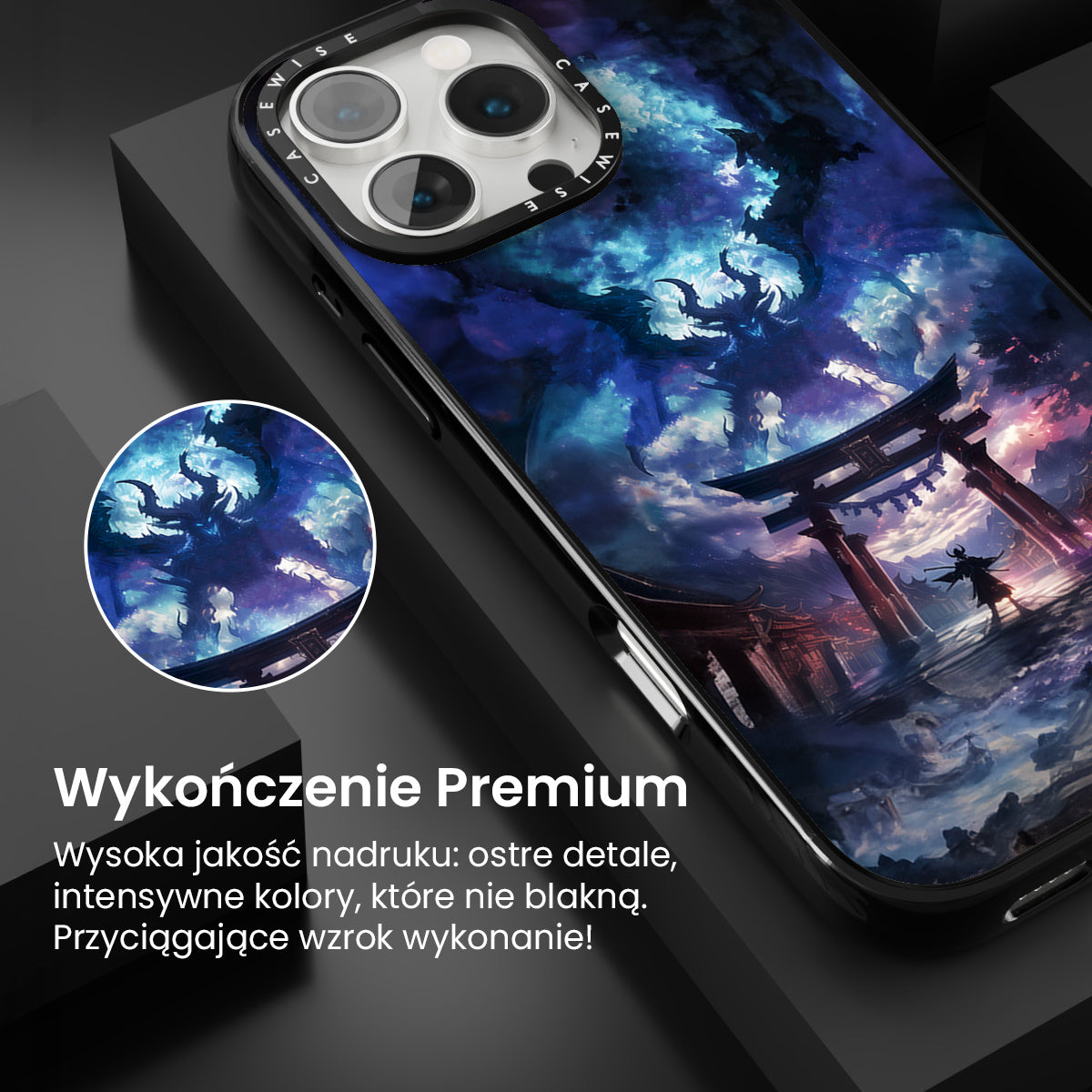 CASEWISE CASEWISE

Wykończenie Premium

Wysoka jakość nadruku: ostre detale, intensywne kolory, które nie blakną. Przyciągające wzrok wykonanie!