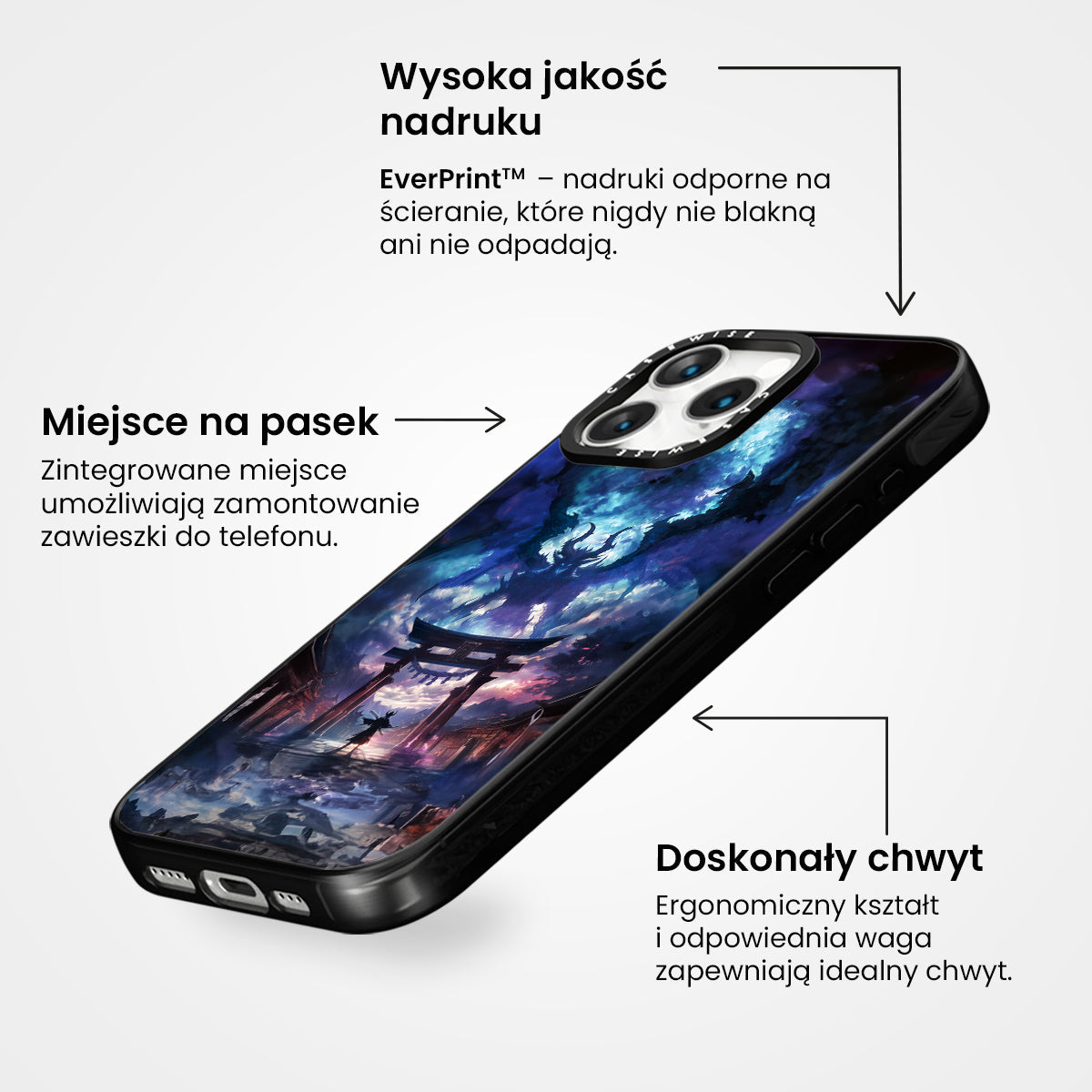 Wysoka jakość nadruku

EverPrint™ – nadruki odporne na ścieranie, które nigdy nie blakną ani nie odpadają.

Miejsce na pasek

Zintegrowane miejsce umożliwiają zamontowanie zawieszki do telefonu.

CASEWISE

CASEWISE

Doskonały chwyt

Ergonomiczny kształt i odpowiednia waga zapewniają idealny chwyt.