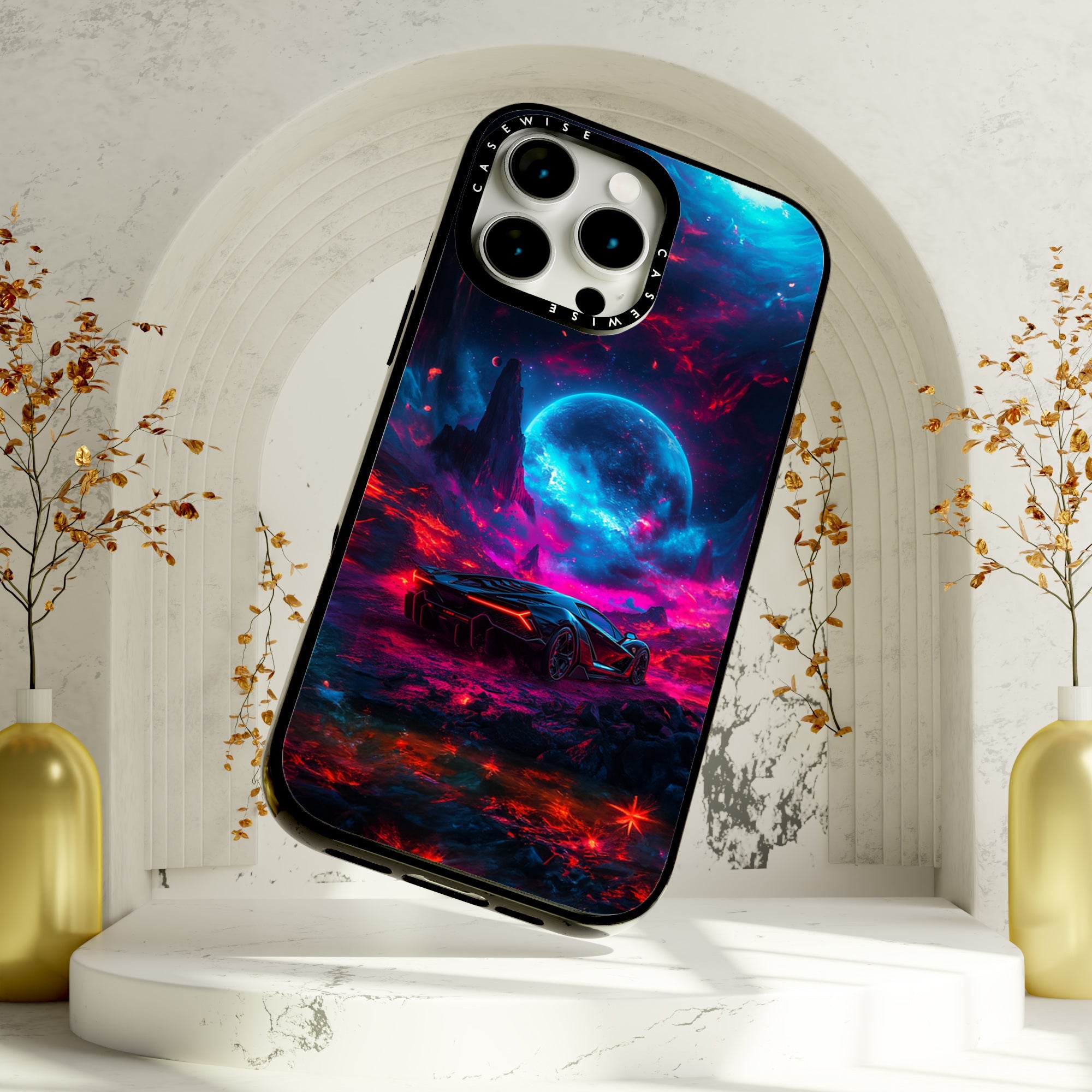 CASEWISE
CASEWISE