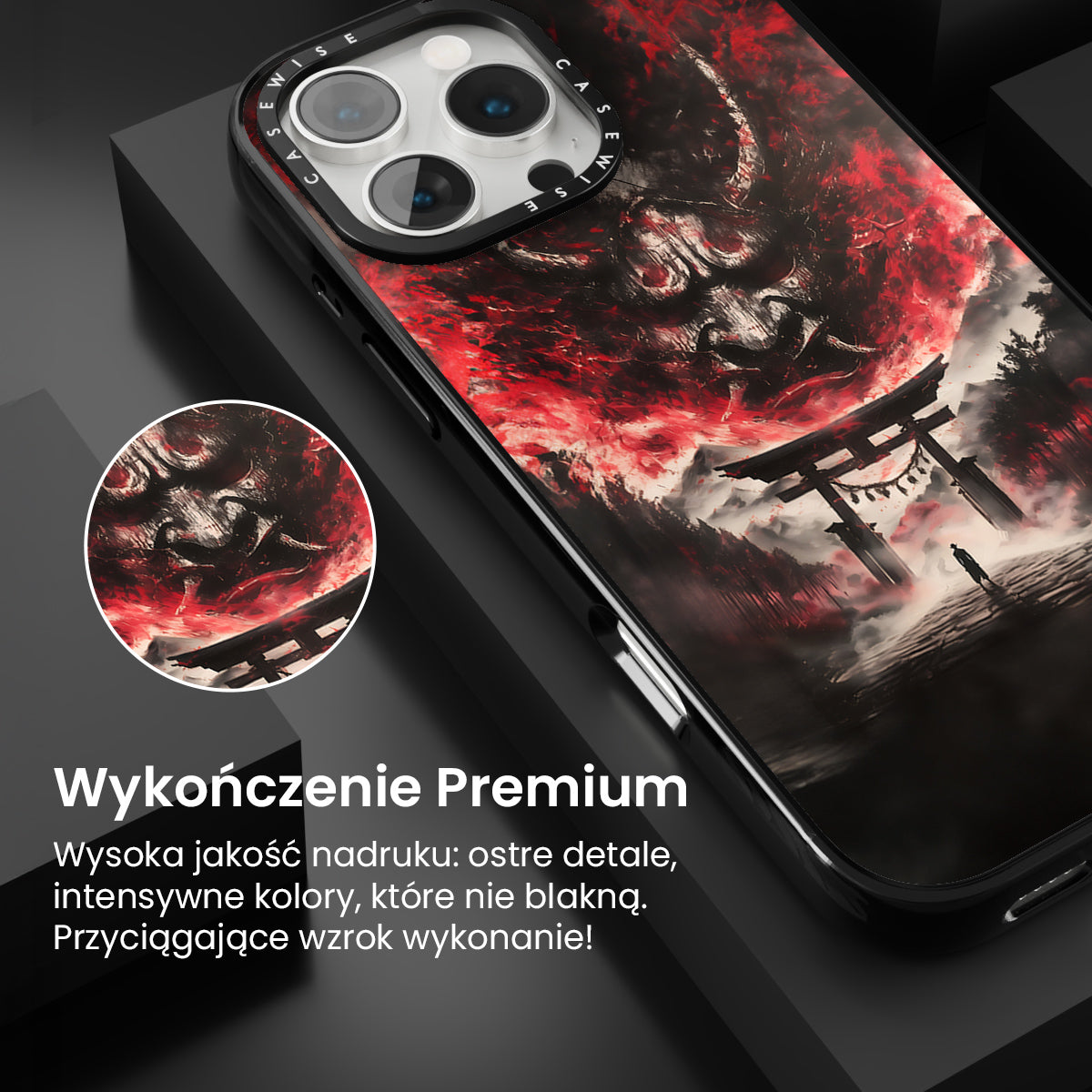 CASEWISE CASEWISE

Wykończenie Premium

Wysoka jakość nadruku: ostre detale, intensywne kolory, które nie blakną. Przyciągające wzrok wykonanie!