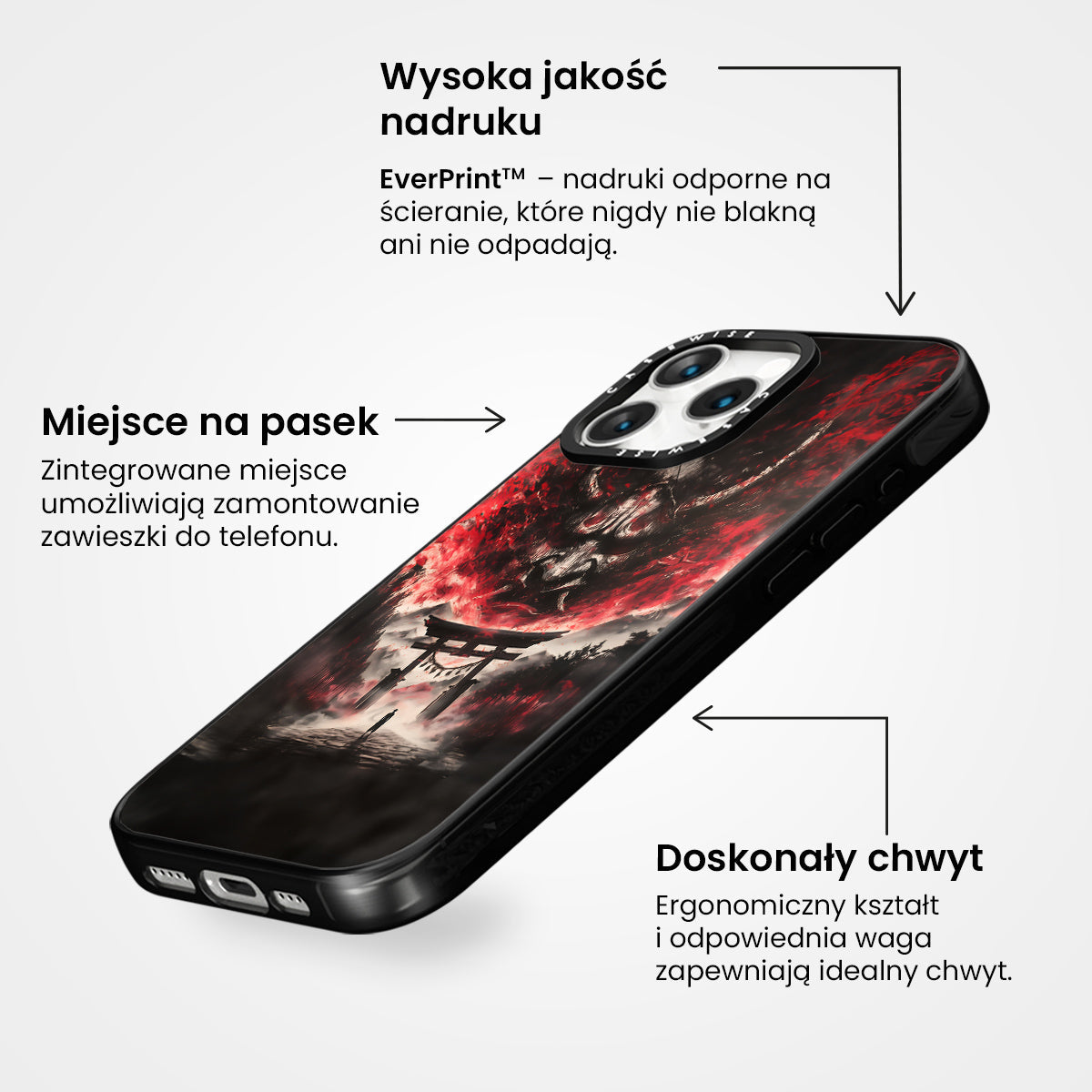 Wysoka jakość nadruku

EverPrint™ – nadruki odporne na ścieranie, które nigdy nie blakną ani nie odpadają.

Miejsce na pasek

Zintegrowane miejsce umożliwiają zamontowanie zawieszki do telefonu.

CASEWISE

CASEWISE

Doskonały chwyt

Ergonomiczny kształt i odpowiednia waga zapewniają idealny chwyt.