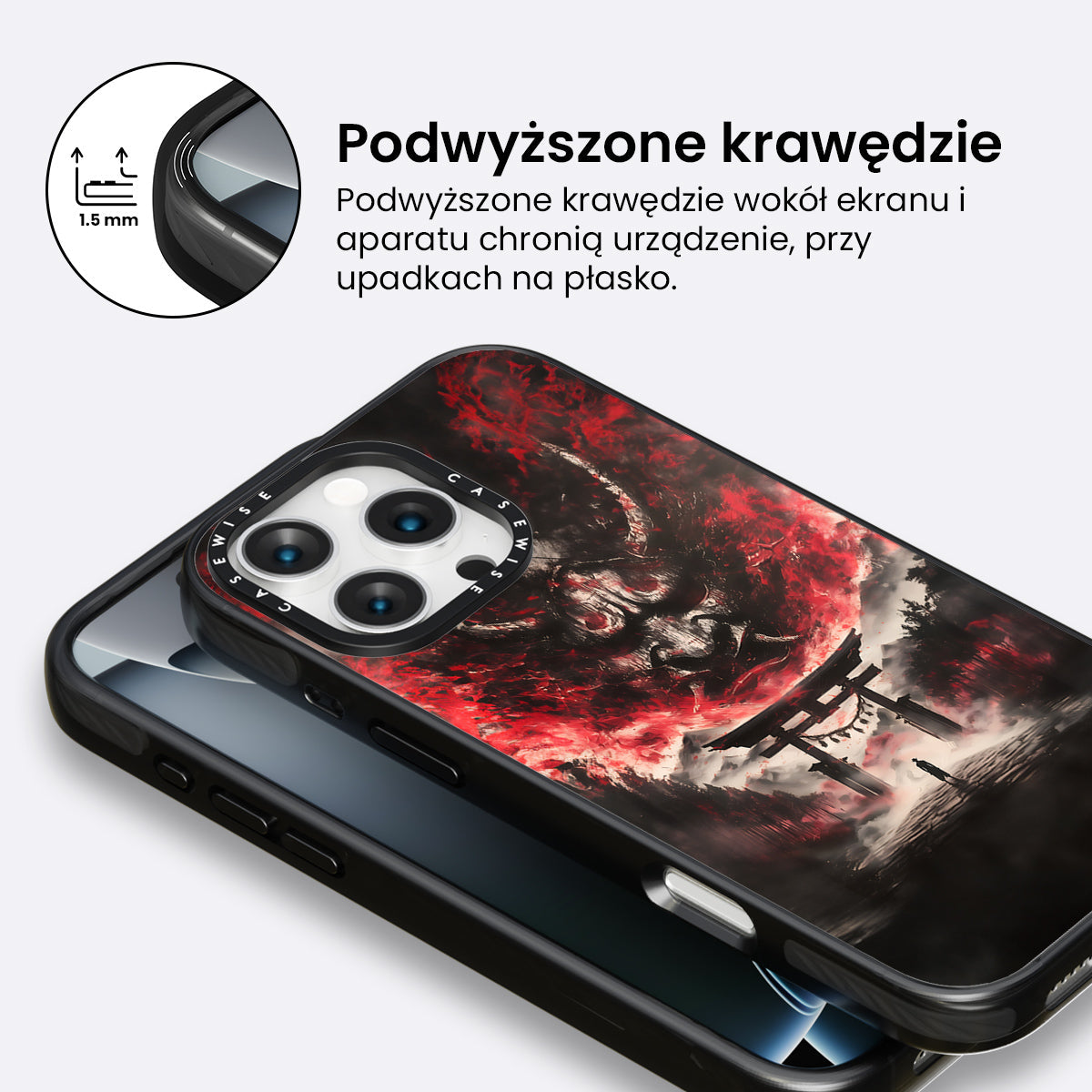 1.5 mm

Podwyższone krawędzie

Podwyższone krawędzie wokół ekranu i aparatu chronią urządzenie, przy upadkach na płasko.

CASEWISE CASEWISE