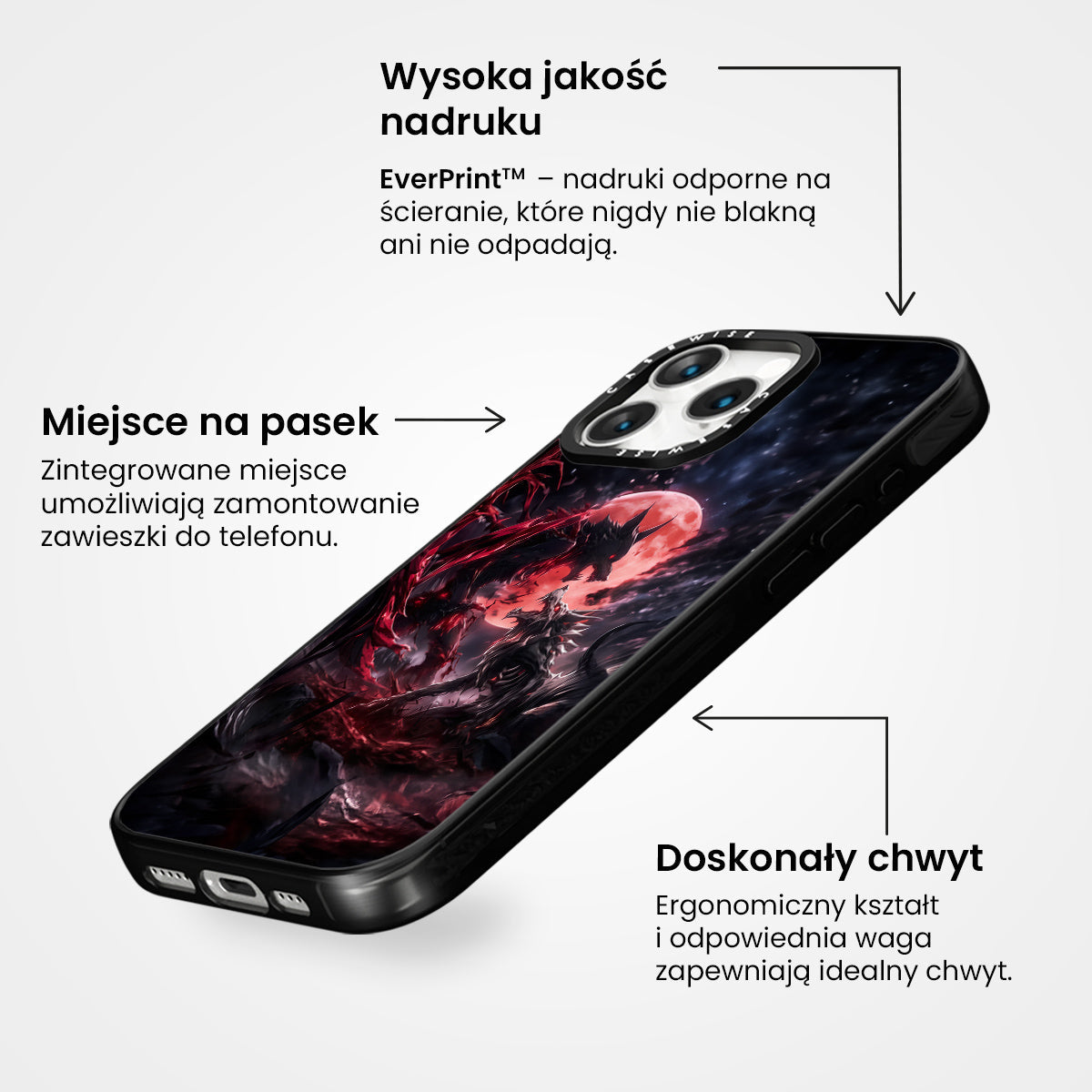 Wysoka jakość nadruku

EverPrint™ – nadruki odporne na ścieranie, które nigdy nie blakną ani nie odpadają.

Miejsce na pasek

Zintegrowane miejsce umożliwiają zamontowanie zawieszki do telefonu.

CASEWISE

CASEWISE

Doskonały chwyt

Ergonomiczny kształt i odpowiednia waga zapewniają idealny chwyt.