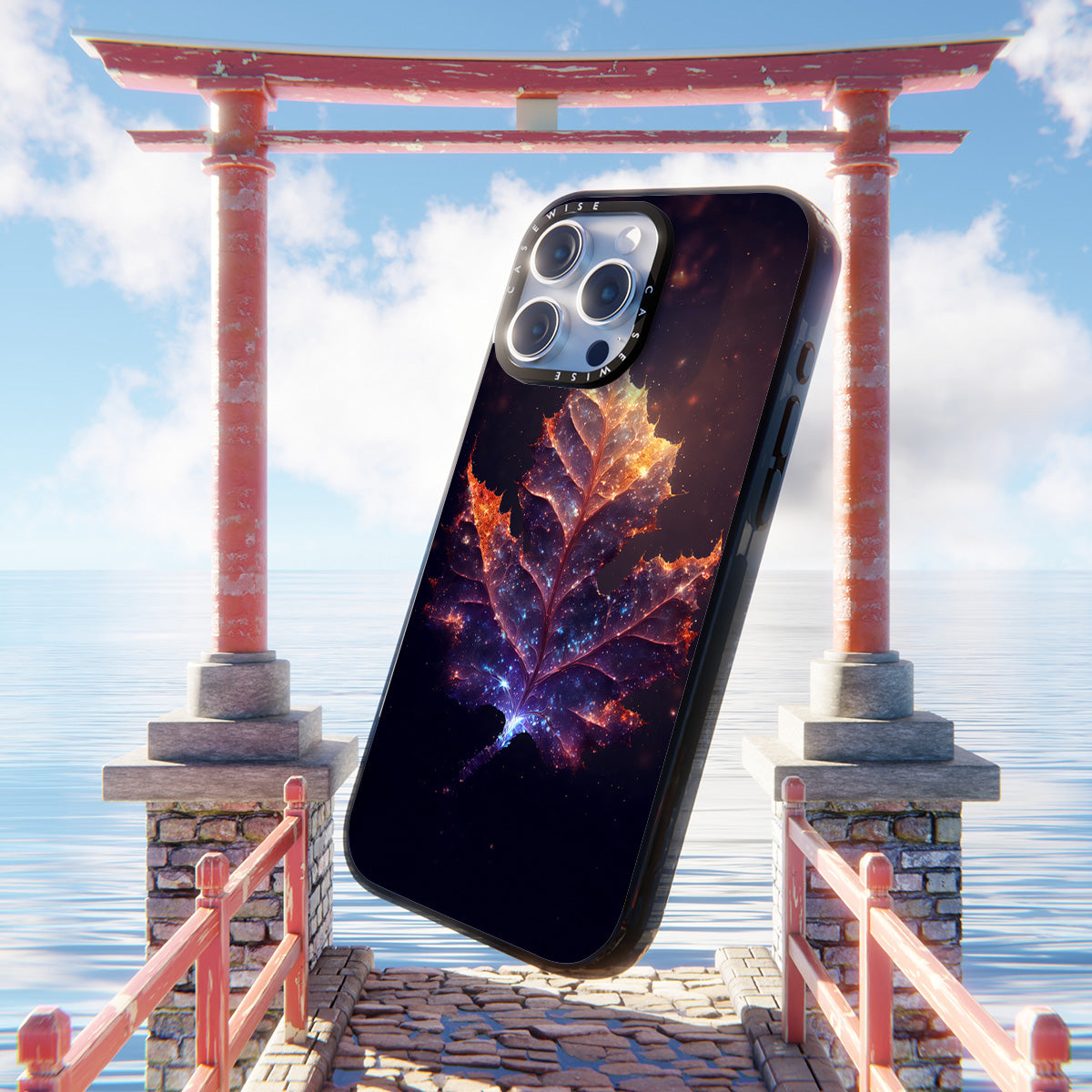 CASEWISE CASEWISE