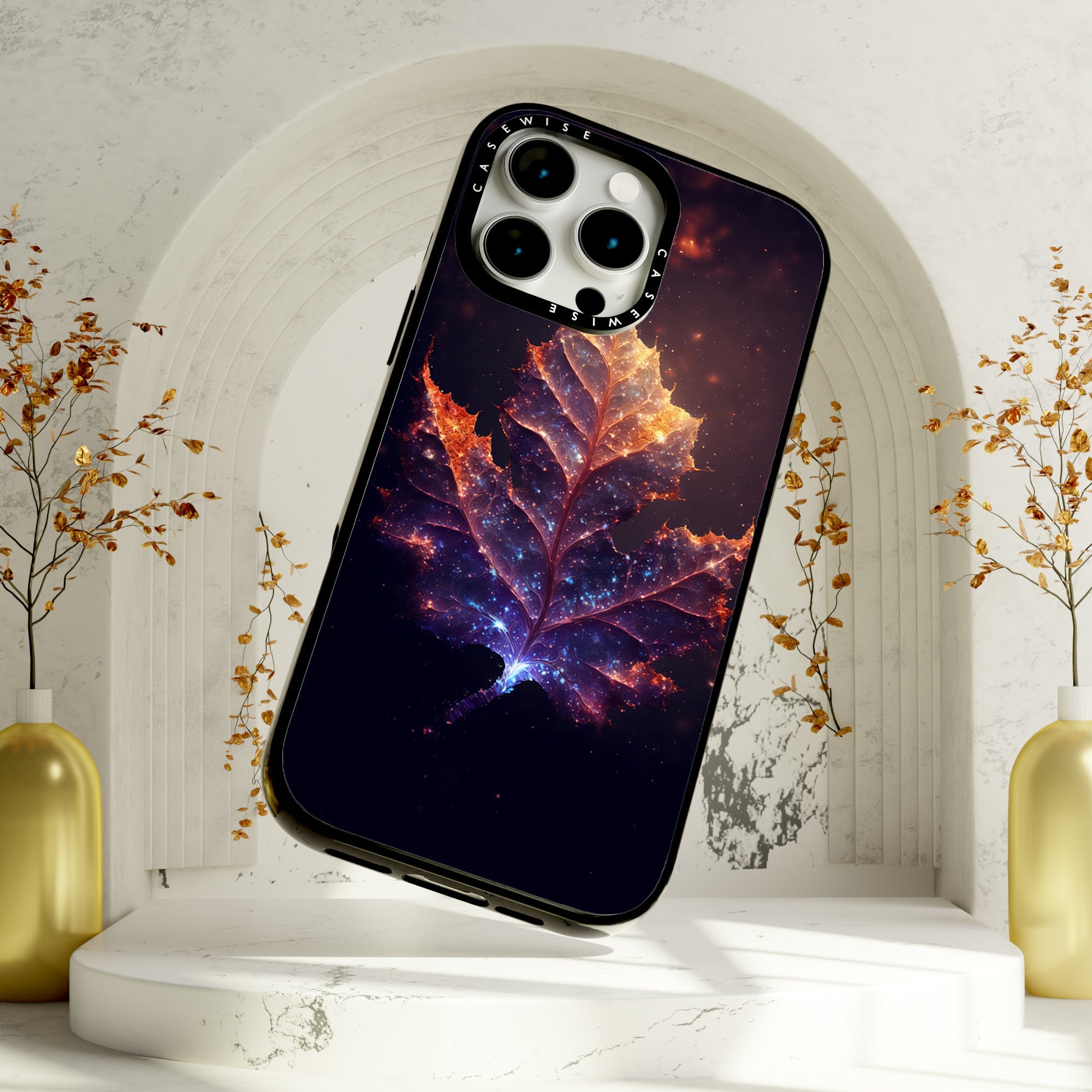 CASEWISE
CASEWISE