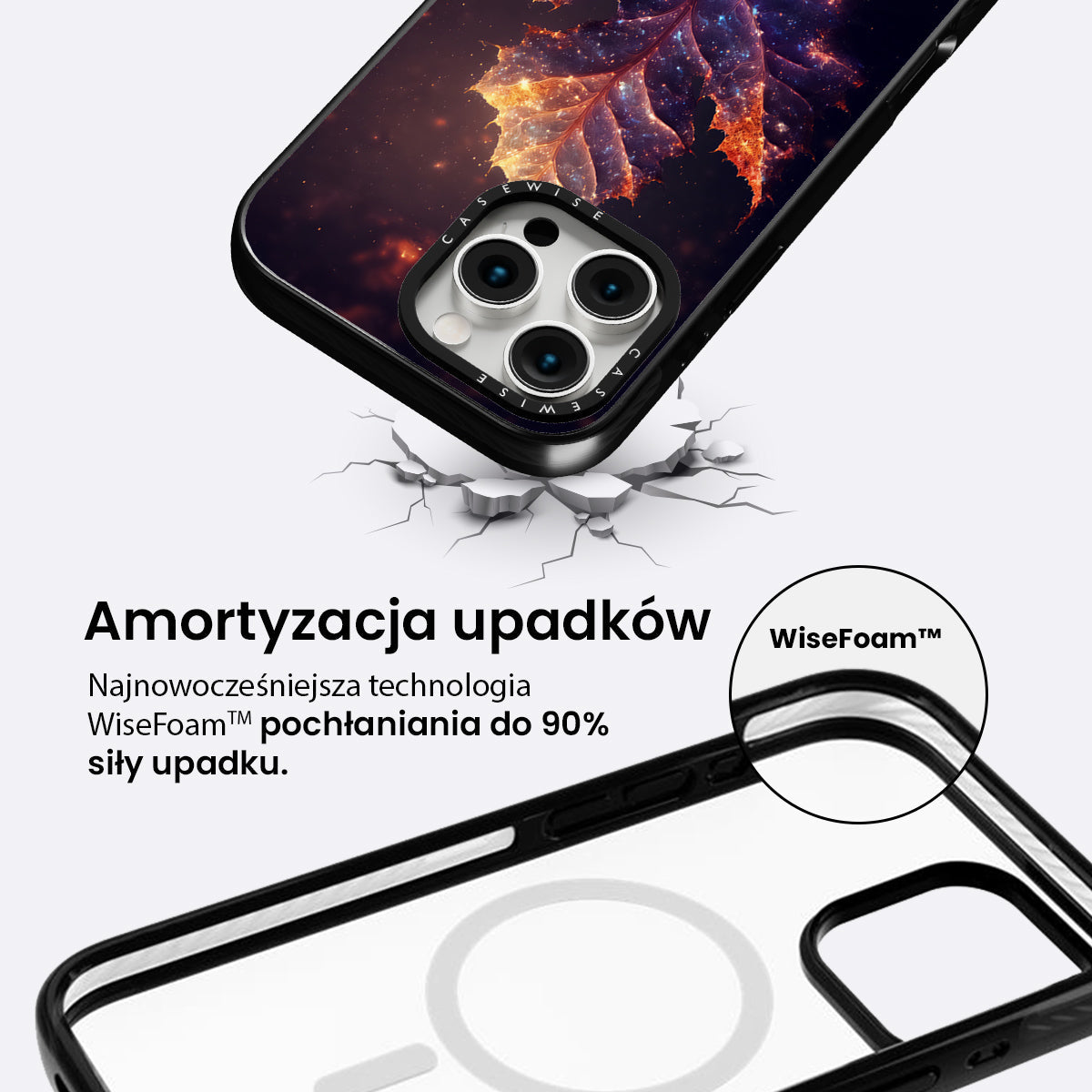 CASEWISE

CASEWISE

Amortyzacja upadków

Najnowocześniejsza technologia WiseFoam™ pochłaniania do 90% siły upadku.

WiseFoam™