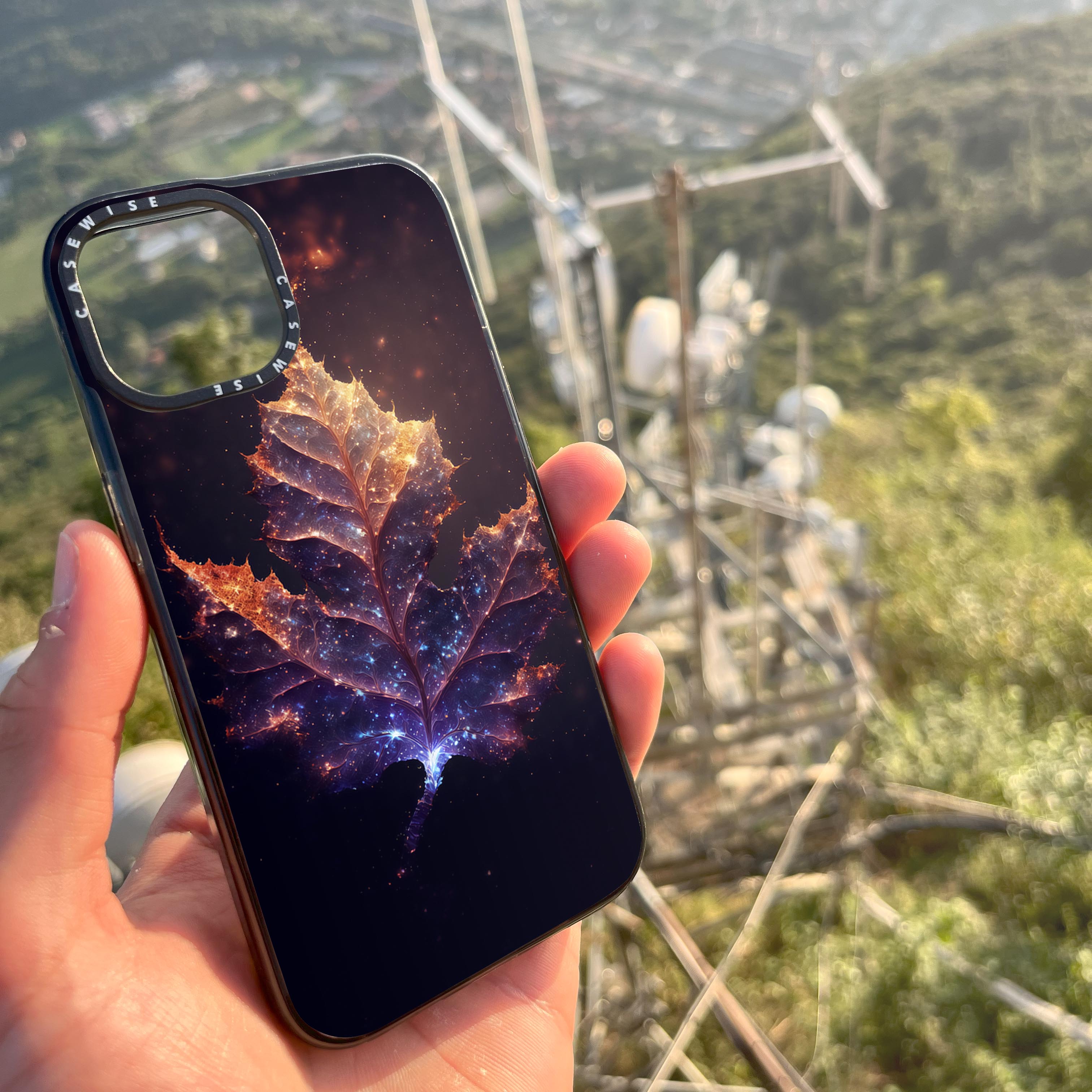 CASEWISE CASEWISE