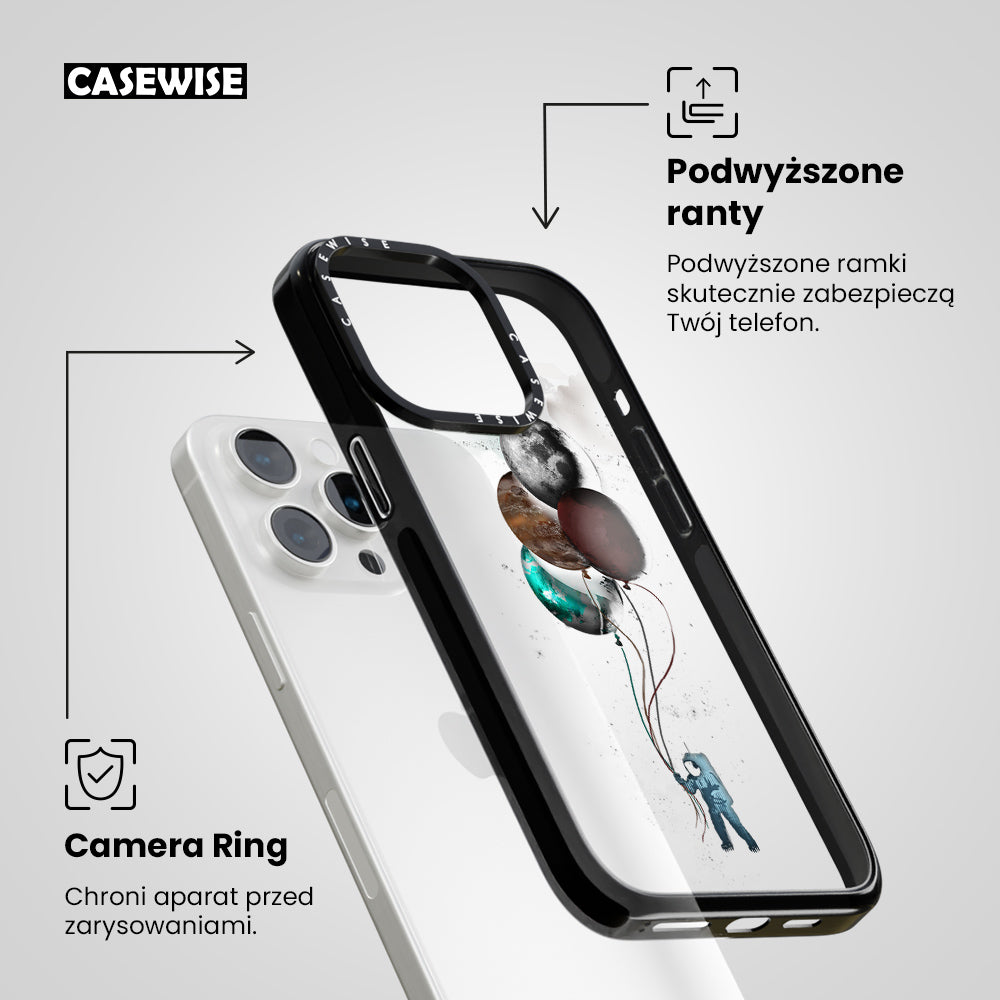 CASEWISE

Podwyższone ranty

Podwyższone ramki skutecznie zabezpieczą Twój telefon.

CASEWISE

CASEWISE

Camera Ring

Chroni aparat przed zarysowaniami.