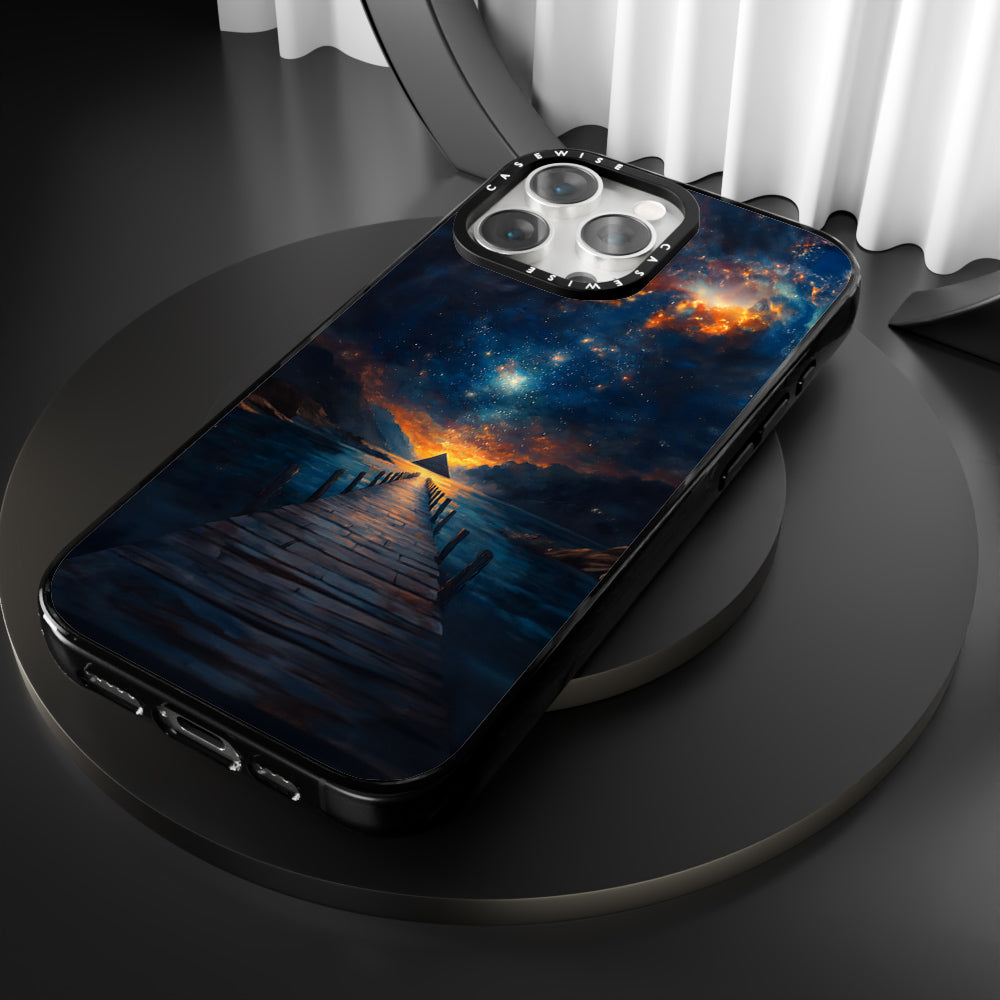 CASEWISE
CASEWISE