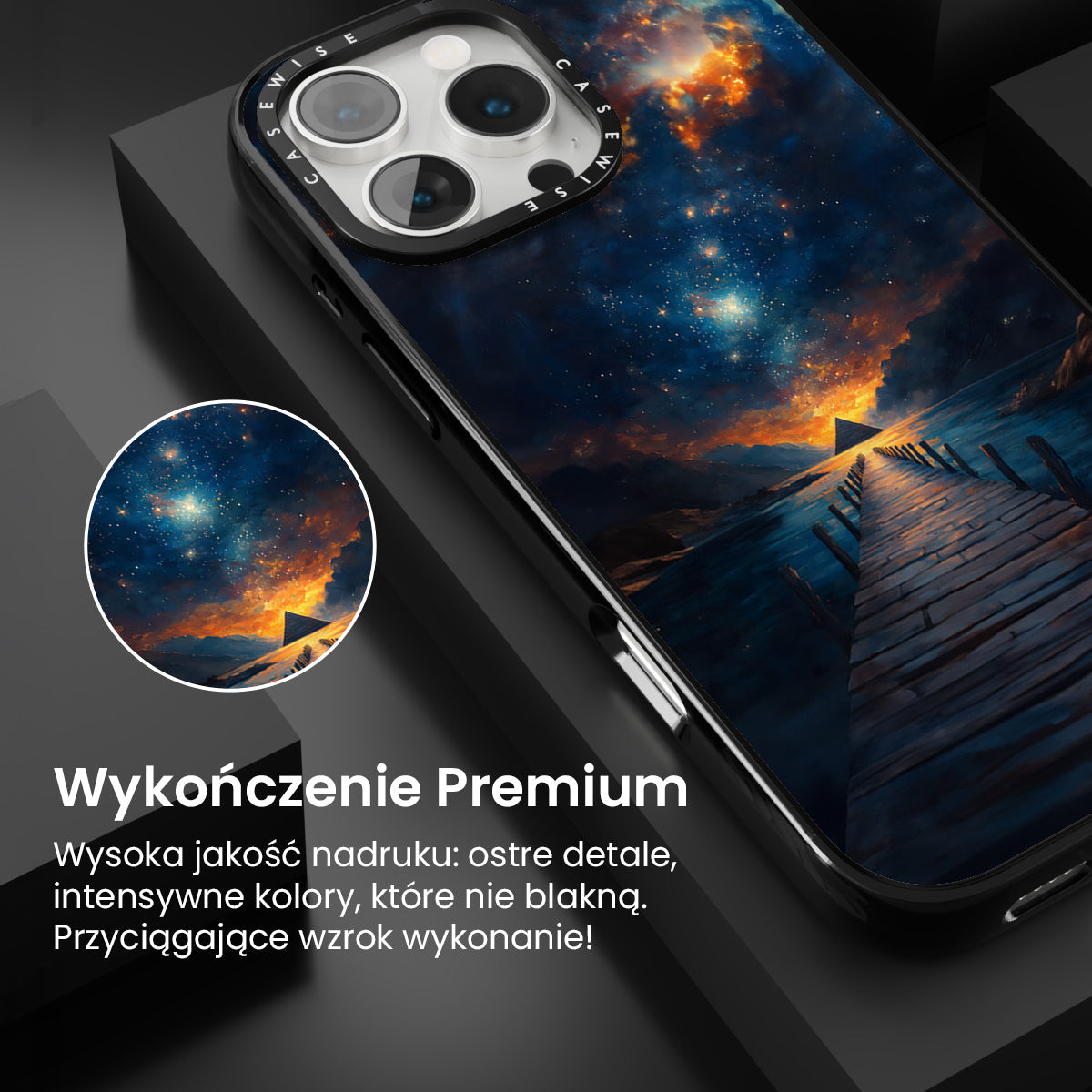 CASEWISE CASEWISE

Wykończenie Premium

Wysoka jakość nadruku: ostre detale, intensywne kolory, które nie blakną. Przyciągające wzrok wykonanie!