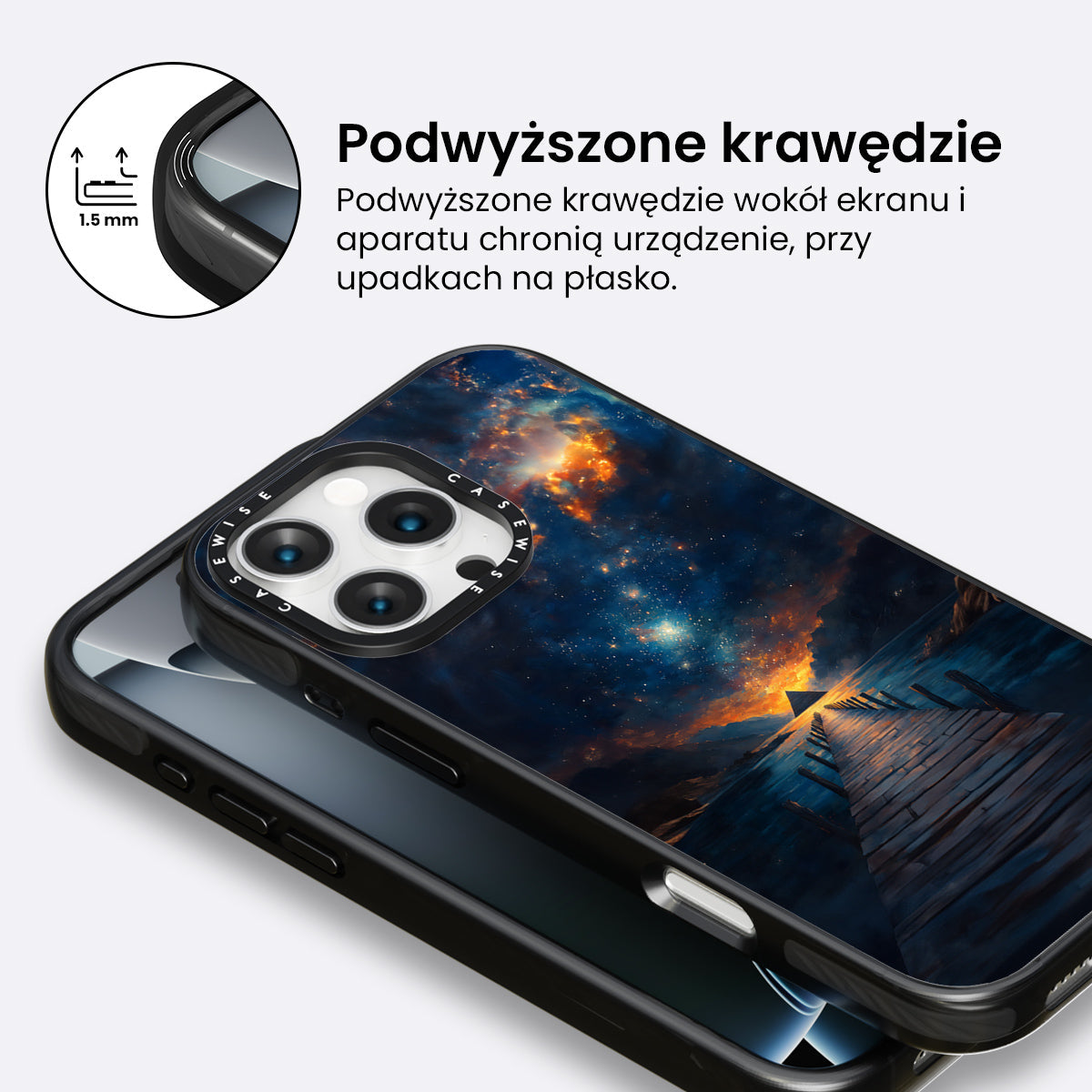 1.5 mm

Podwyższone krawędzie

Podwyższone krawędzie wokół ekranu i aparatu chronią urządzenie, przy upadkach na płasko.

CASEWISE CASEWISE