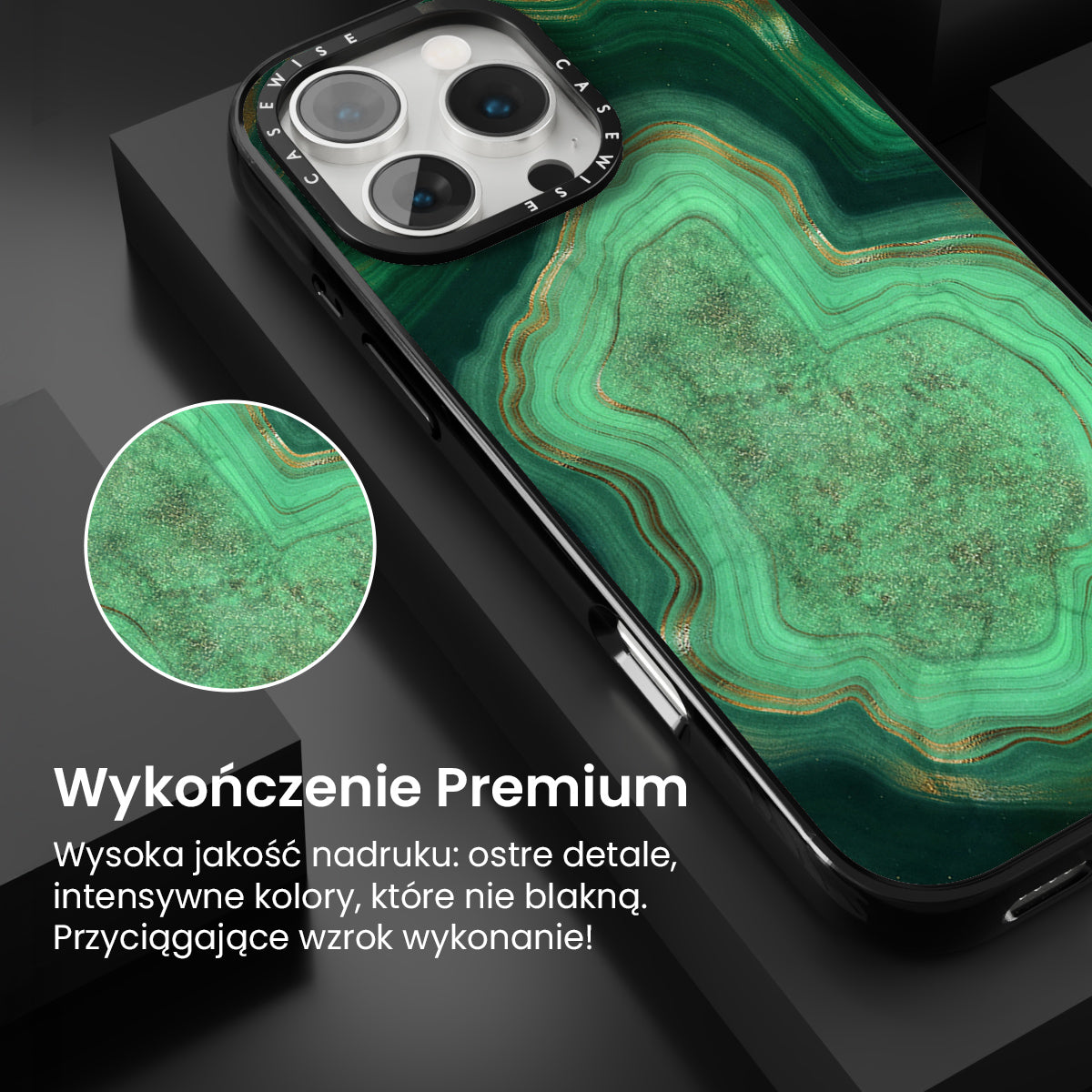 CASEWISE CASEWISE

Wykończenie Premium

Wysoka jakość nadruku: ostre detale, intensywne kolory, które nie blakną. Przyciągające wzrok wykonanie!