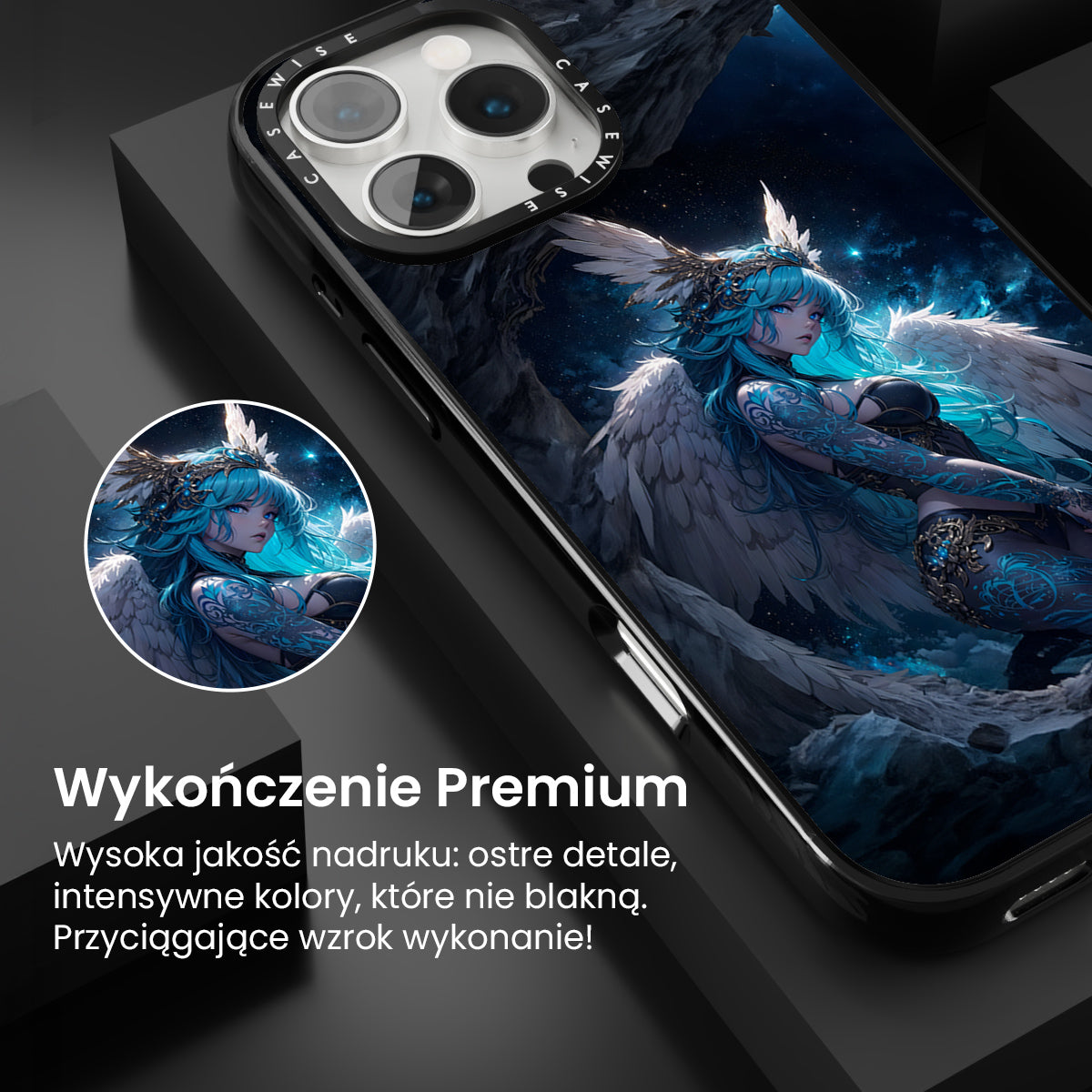 CASEWISE CASEWISE

Wykończenie Premium

Wysoka jakość nadruku: ostre detale, intensywne kolory, które nie blakną. Przyciągające wzrok wykonanie!