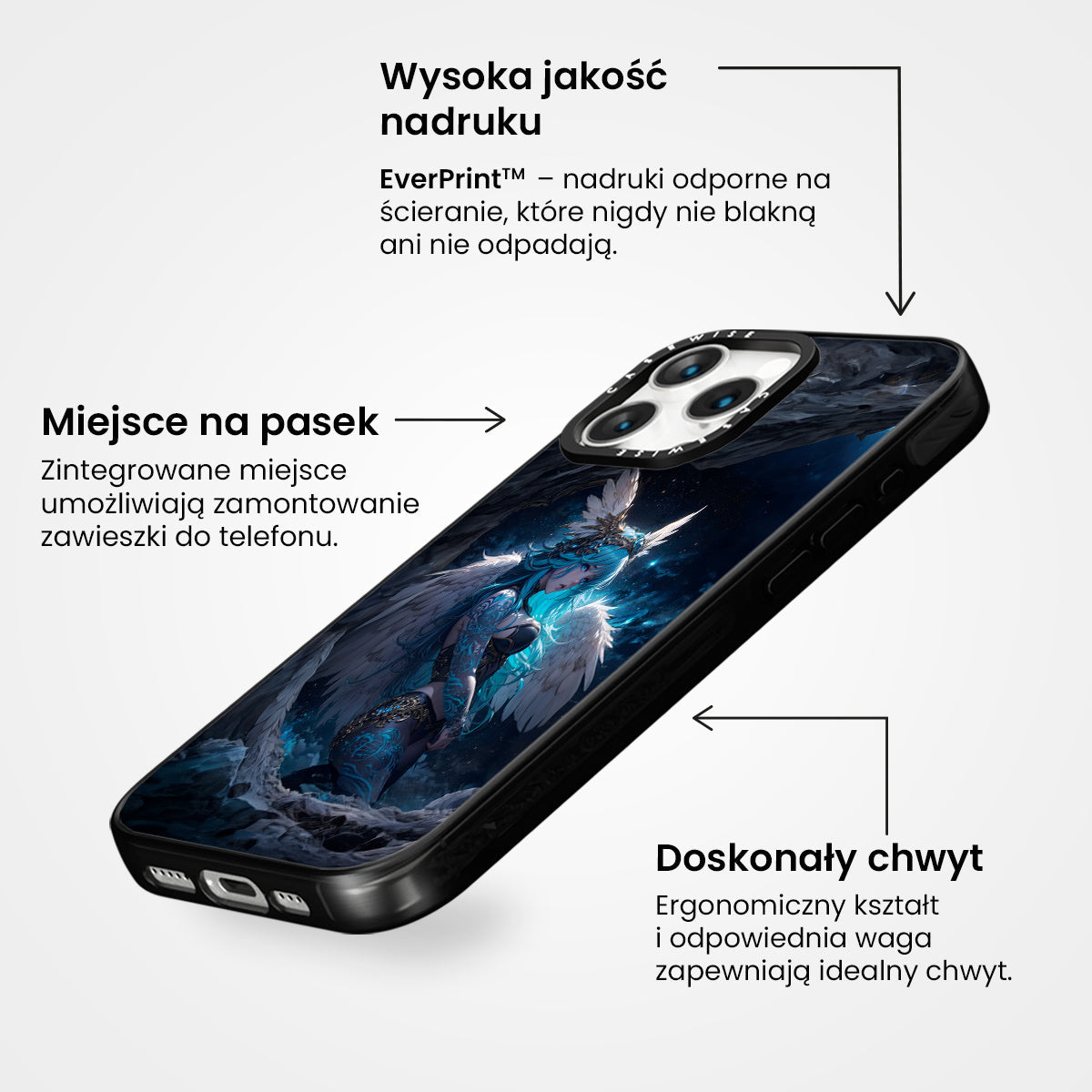 Wysoka jakość nadruku

EverPrint™ – nadruki odporne na ścieranie, które nigdy nie blakną ani nie odpadają.

Miejsce na pasek

Zintegrowane miejsce umożliwiają zamontowanie zawieszki do telefonu.

CASEWISE CASEWISE

Doskonały chwyt

Ergonomiczny kształt i odpowiednia waga zapewniają idealny chwyt.