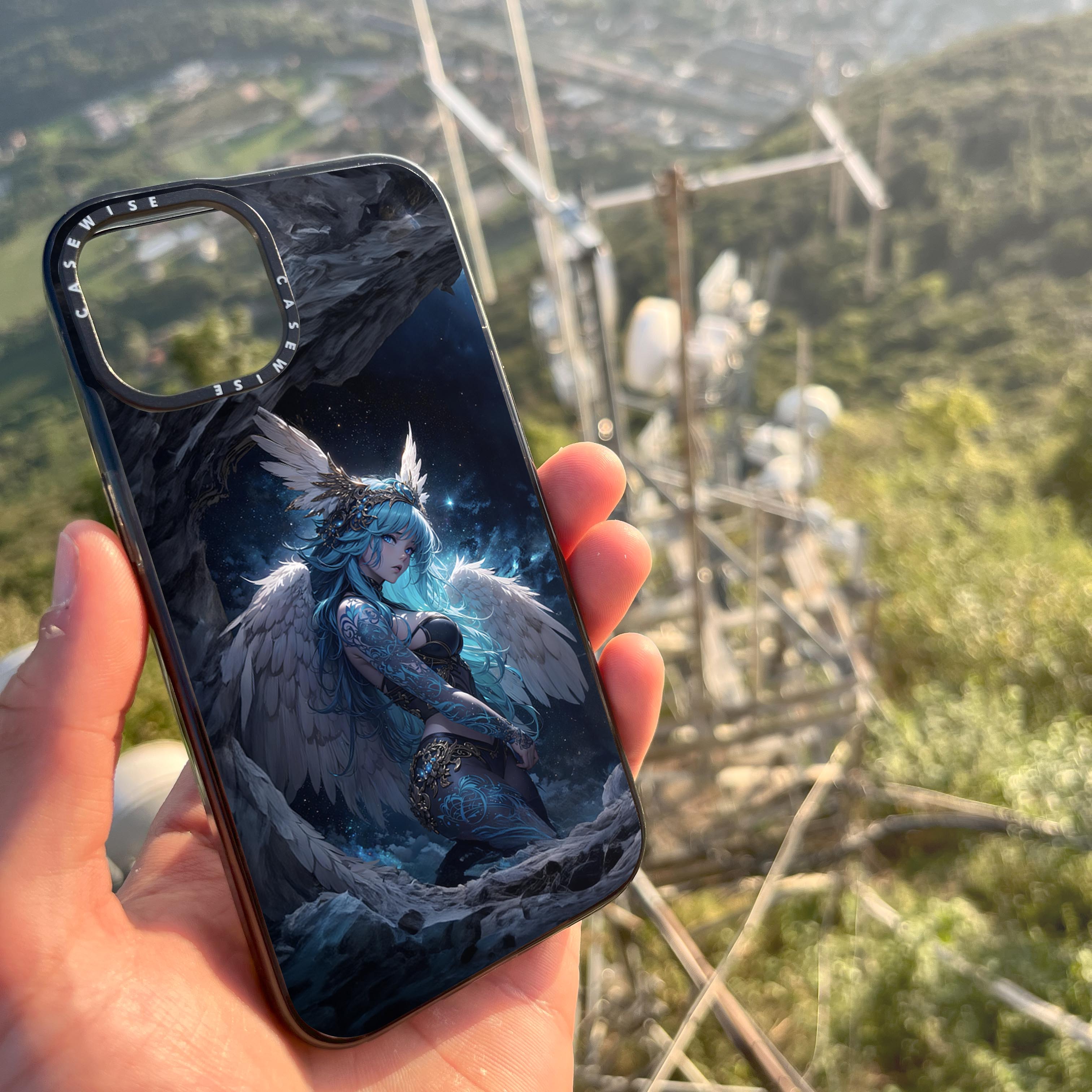 CASEWISE CASEWISE