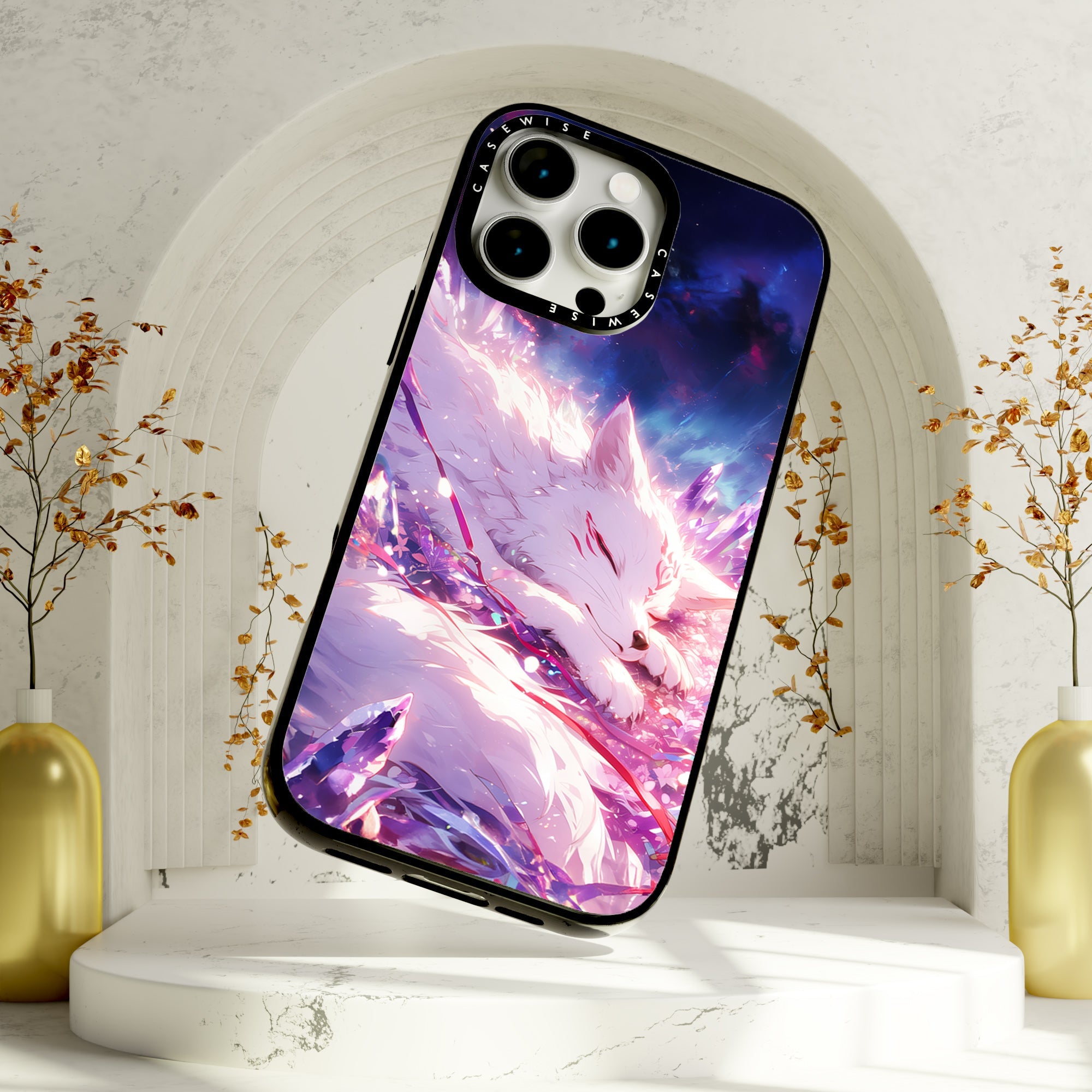 CASEWISE
CASEWISE