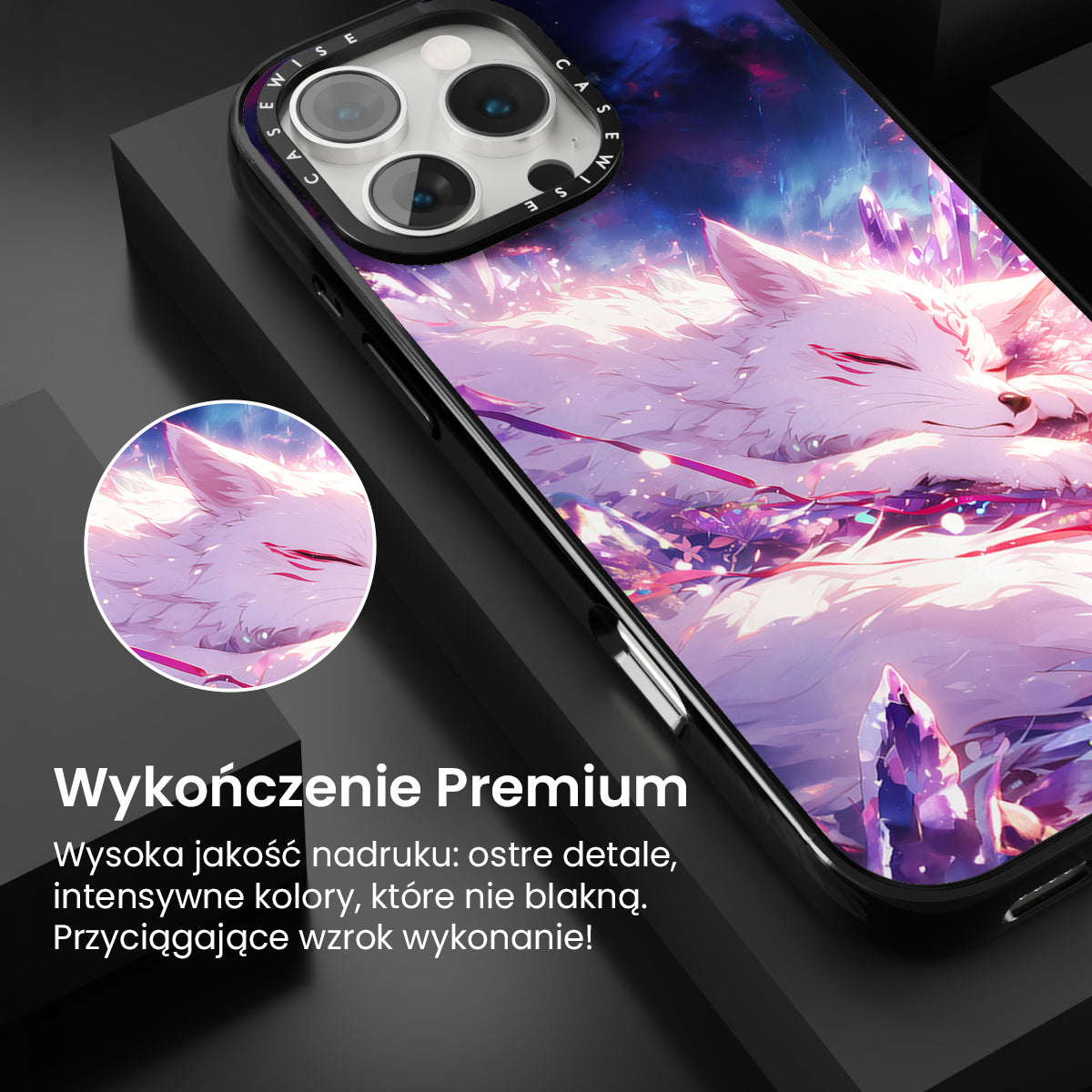 CASEWISE CASEWISE

Wykończenie Premium

Wysoka jakość nadruku: ostre detale, intensywne kolory, które nie blakną. Przyciągające wzrok wykonanie!