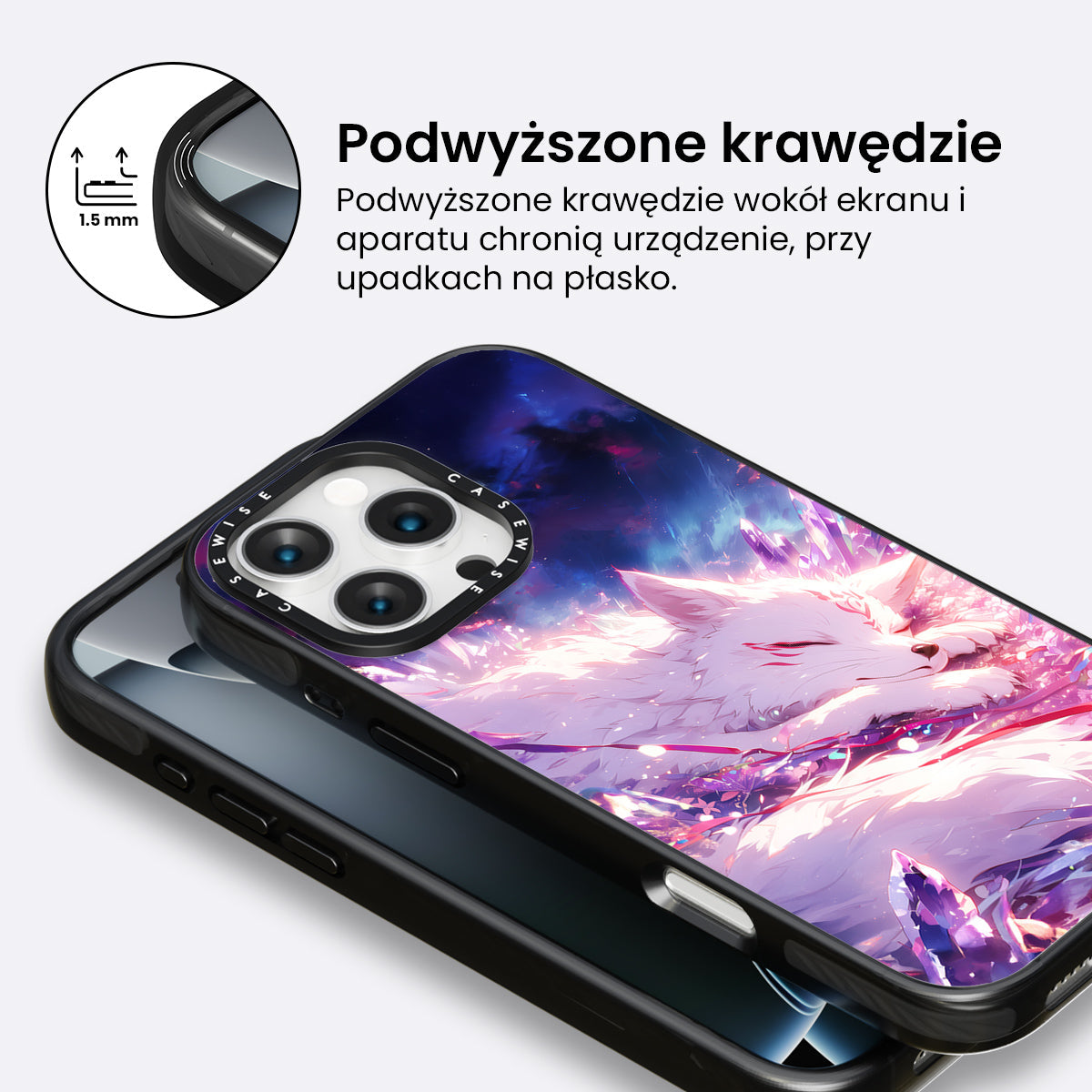 1.5 mm

Podwyższone krawędzie

Podwyższone krawędzie wokół ekranu i aparatu chronią urządzenie, przy upadkach na płasko.

CASEWISE CASEWISE