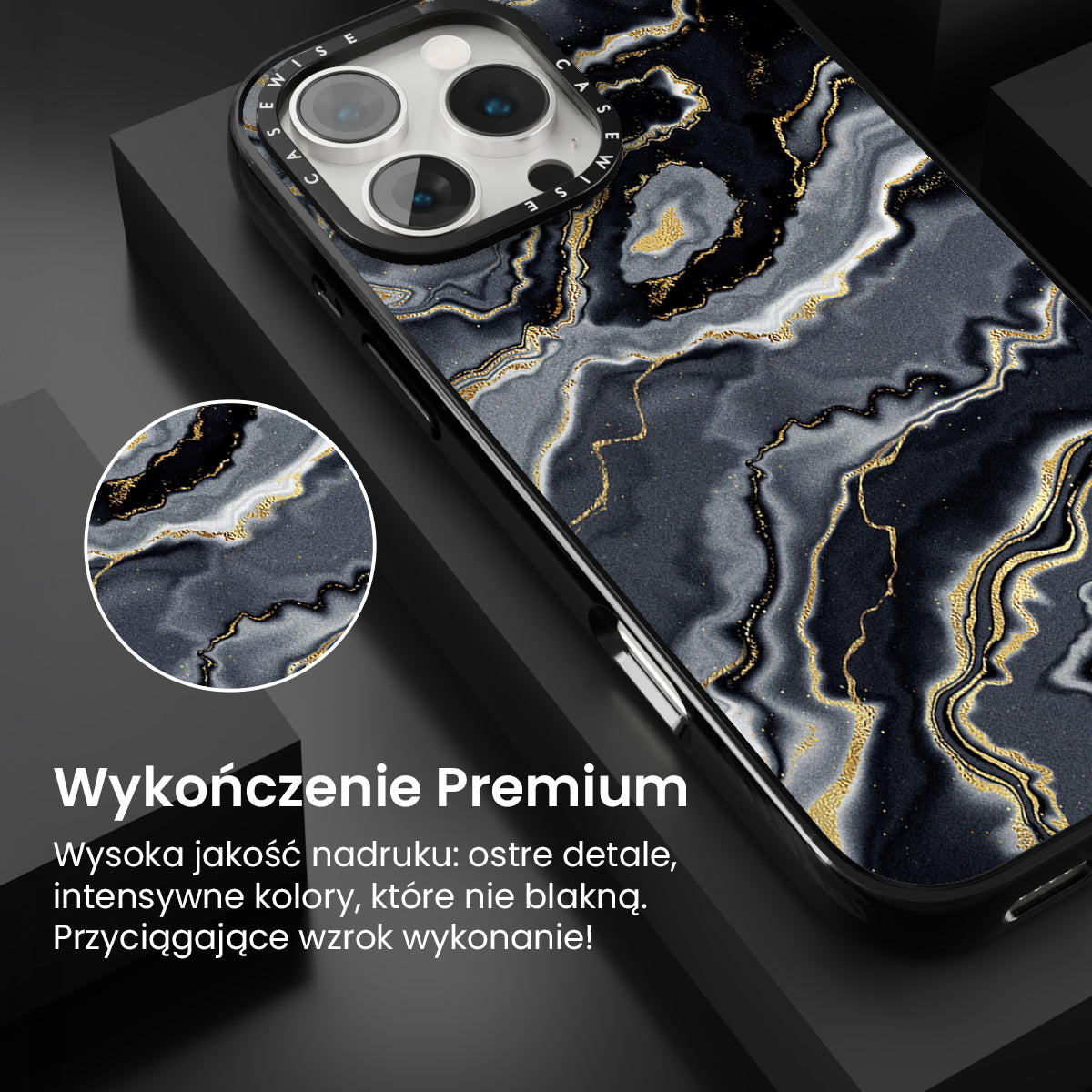 CASEWISE CASEWISE

Wykończenie Premium

Wysoka jakość nadruku: ostre detale, intensywne kolory, które nie blakną. Przyciągające wzrok wykonanie!