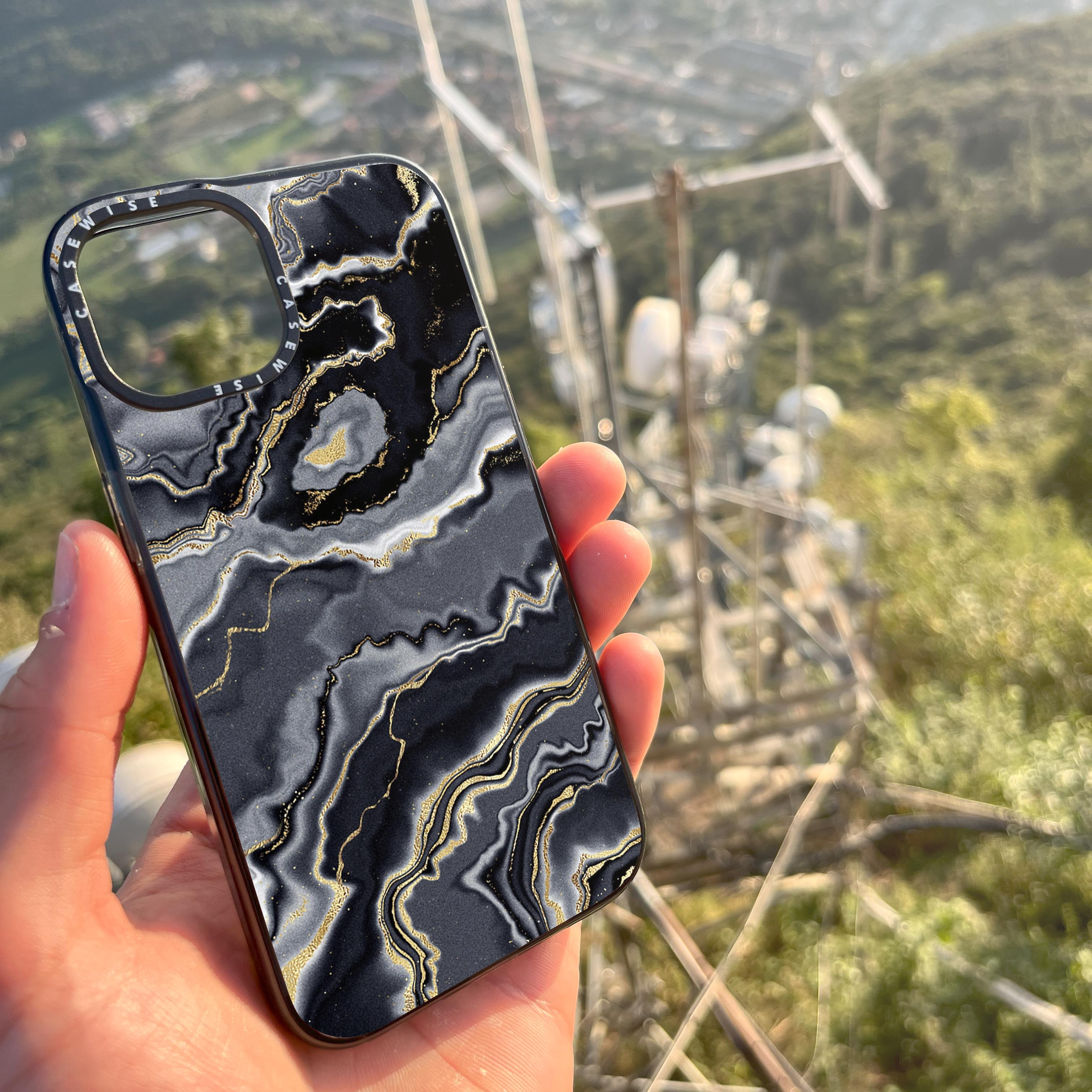 CASEWISE
CASEWISE